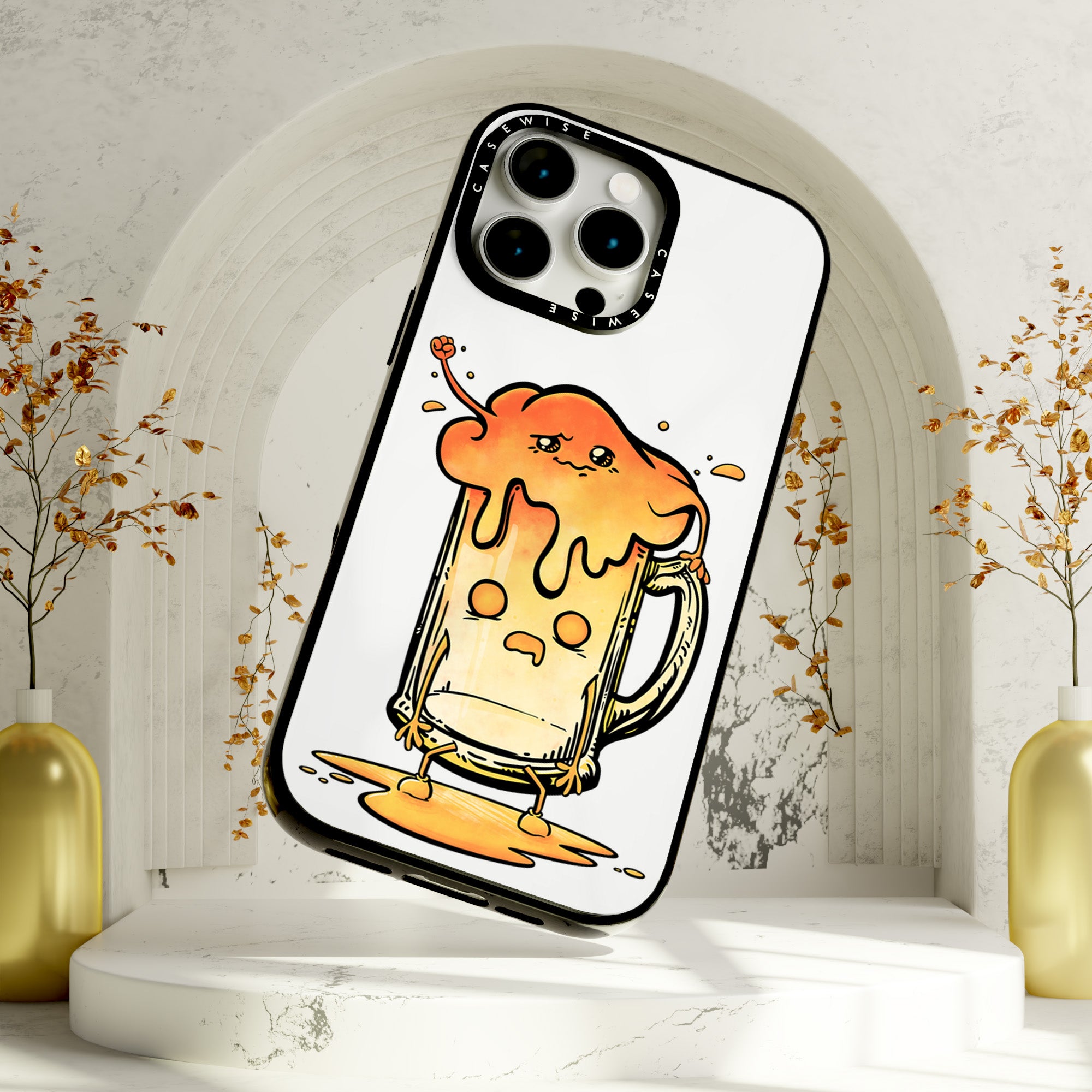 CASEWISE
CASEWISE