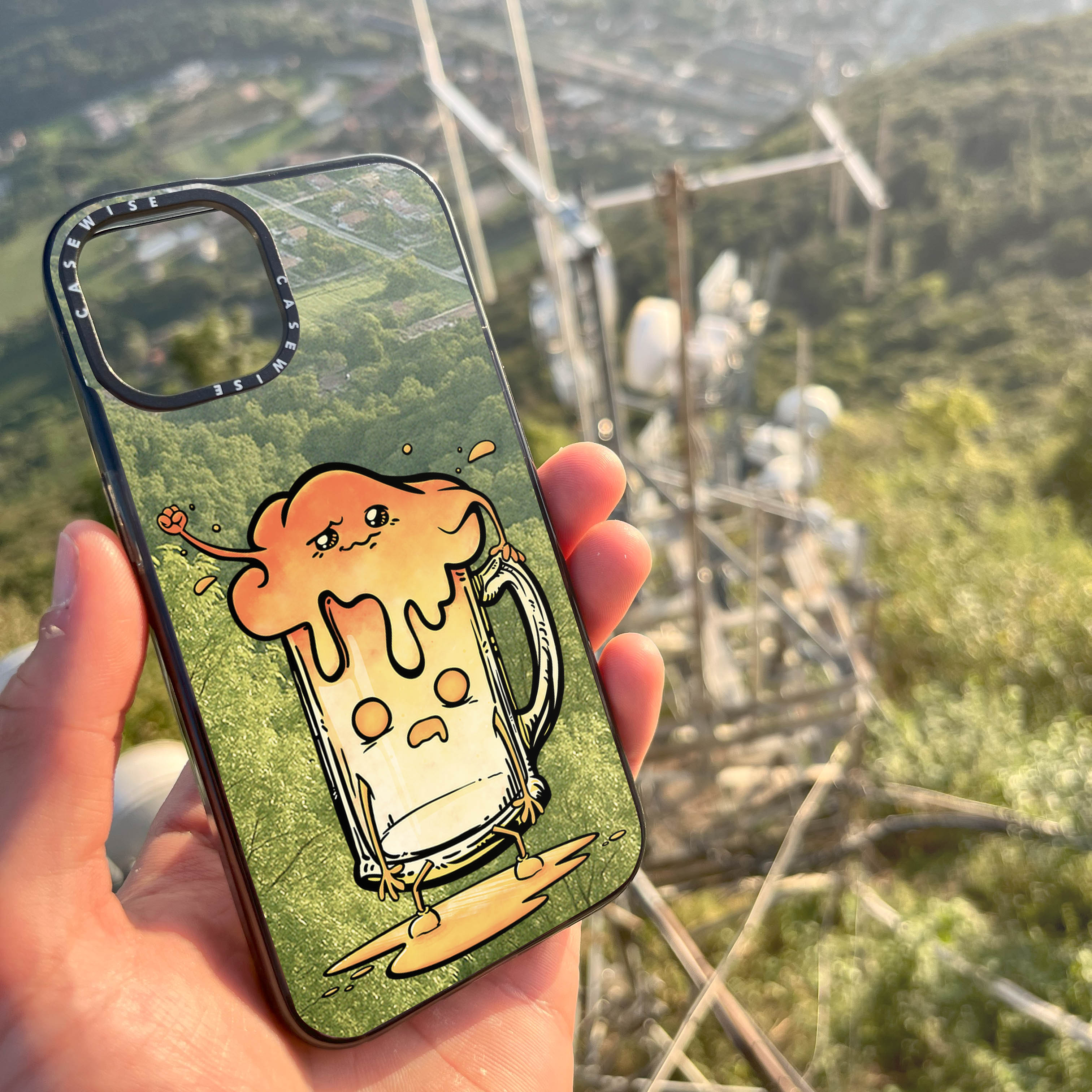 CASEWISE CASEWISE