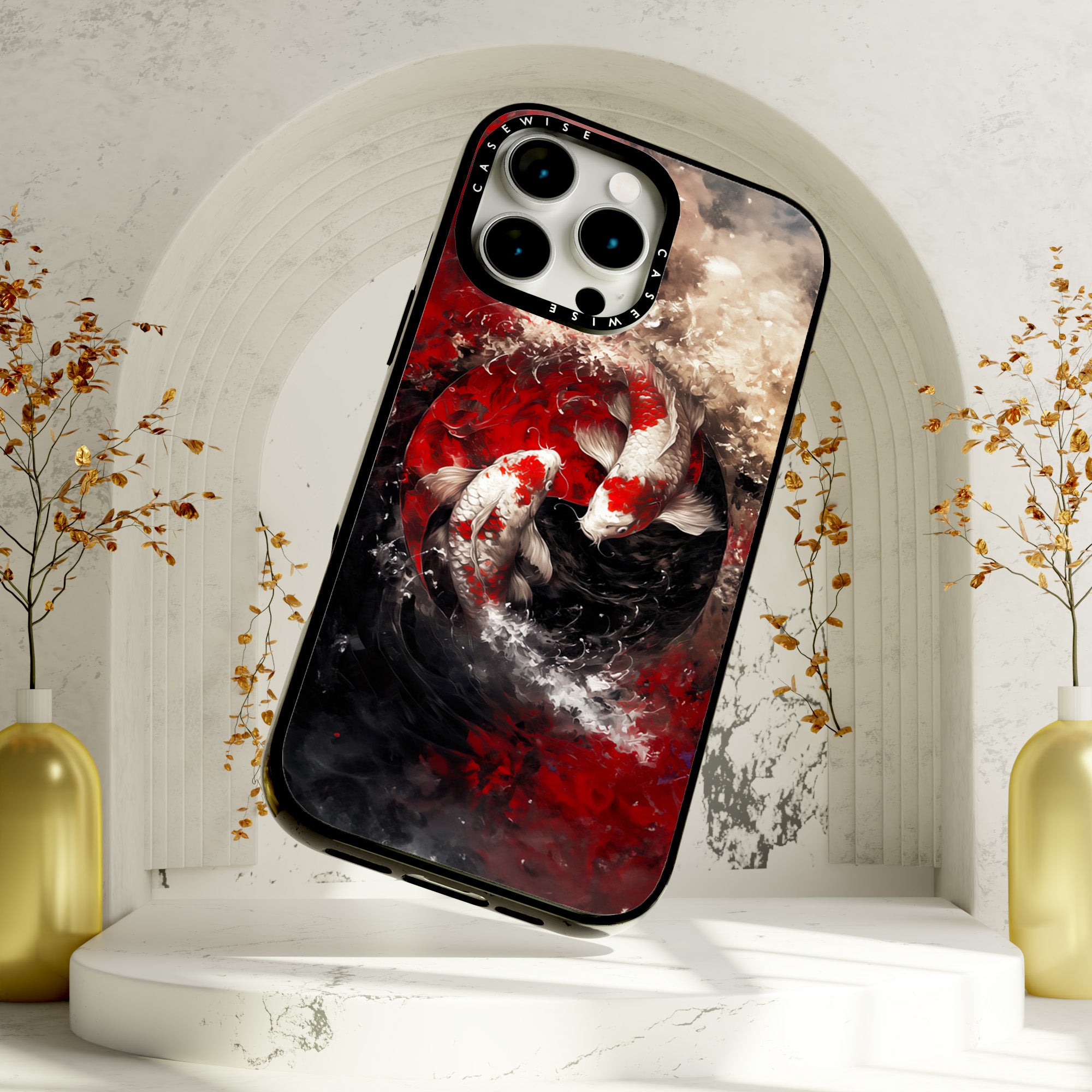 CASEWISE
CASEWISE