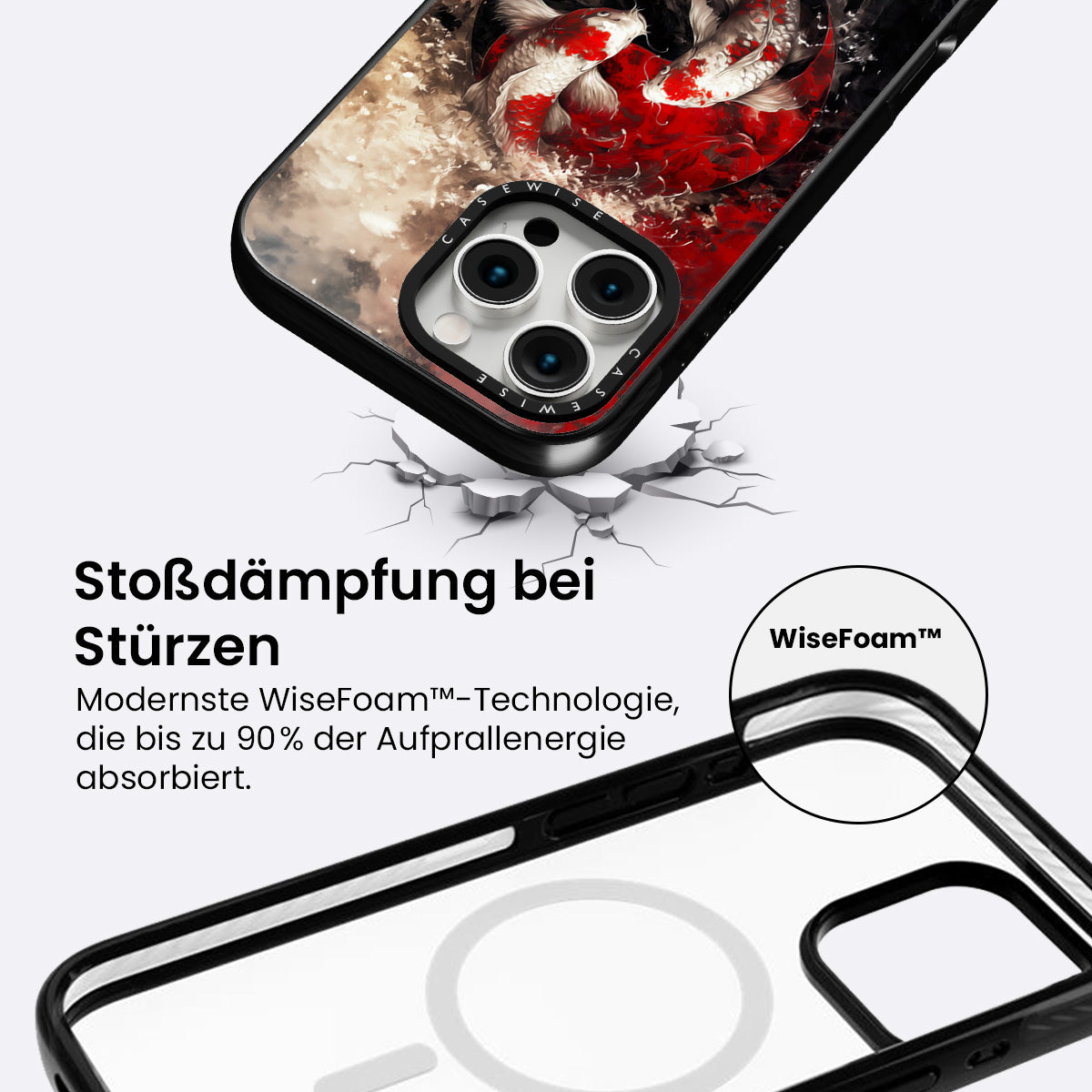 CASEWISE

CASEWISE

Stoßdämpfung bei Stürzen

Modernste WiseFoam™-Technologie, die bis zu 90% der Aufprallenergie absorbiert.

WiseFoam™