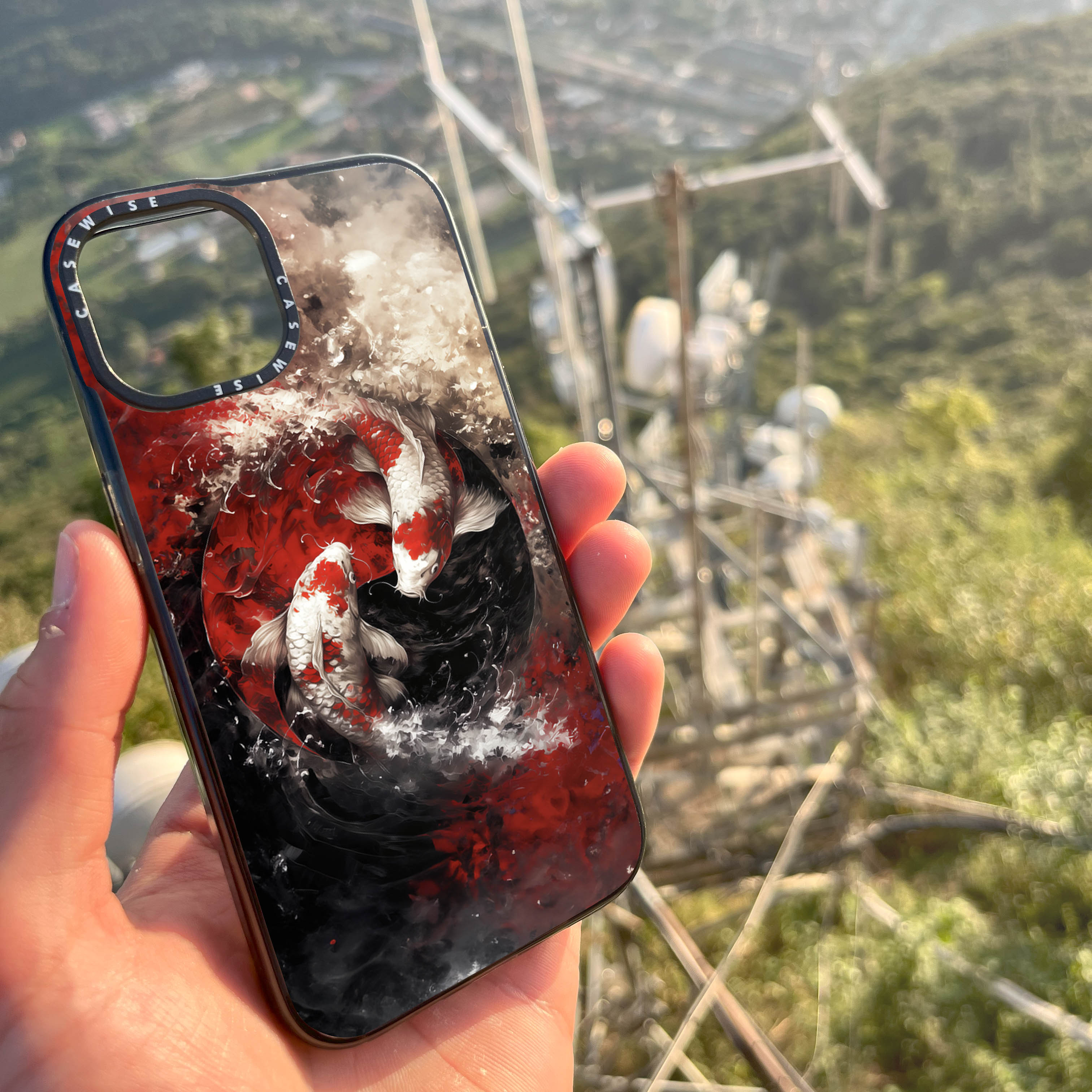 CASEWISE CASEWISE