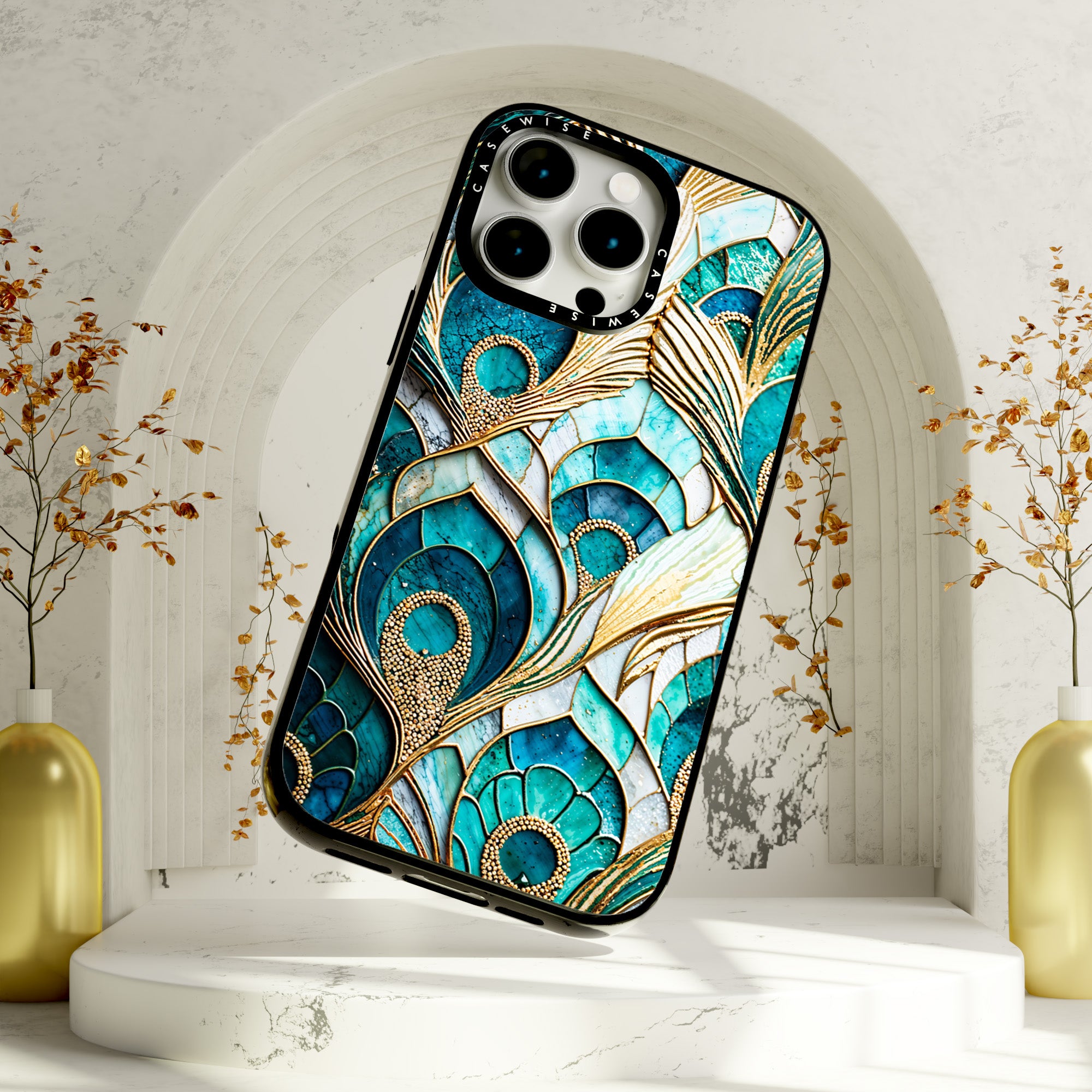 CASEWISE CASEWISE