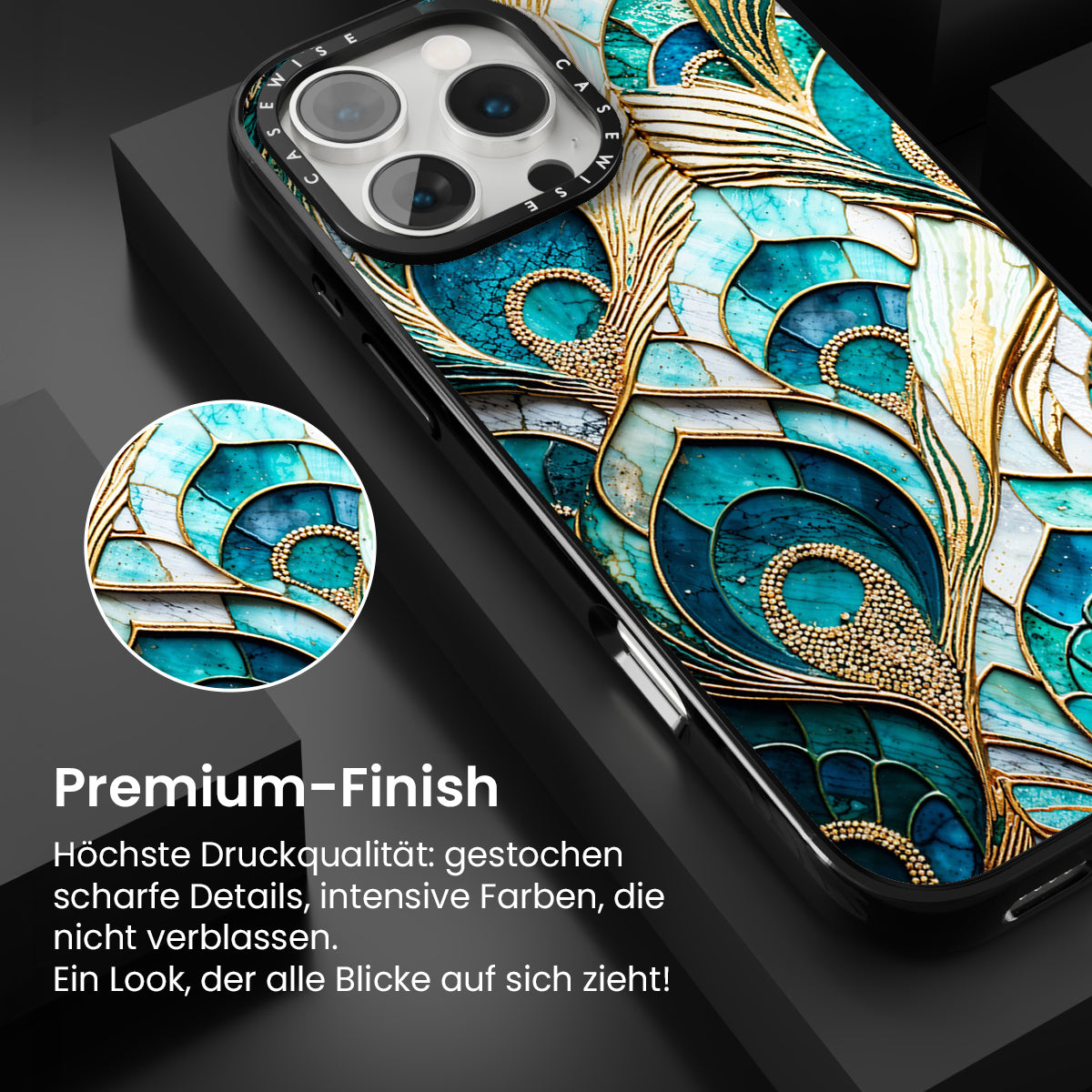 CASEWISE CASEWISE

Premium-Finish

Höchste Druckqualität: gestochen scharfe Details, intensive Farben, die nicht verblassen.
Ein Look, der alle Blicke auf sich zieht!