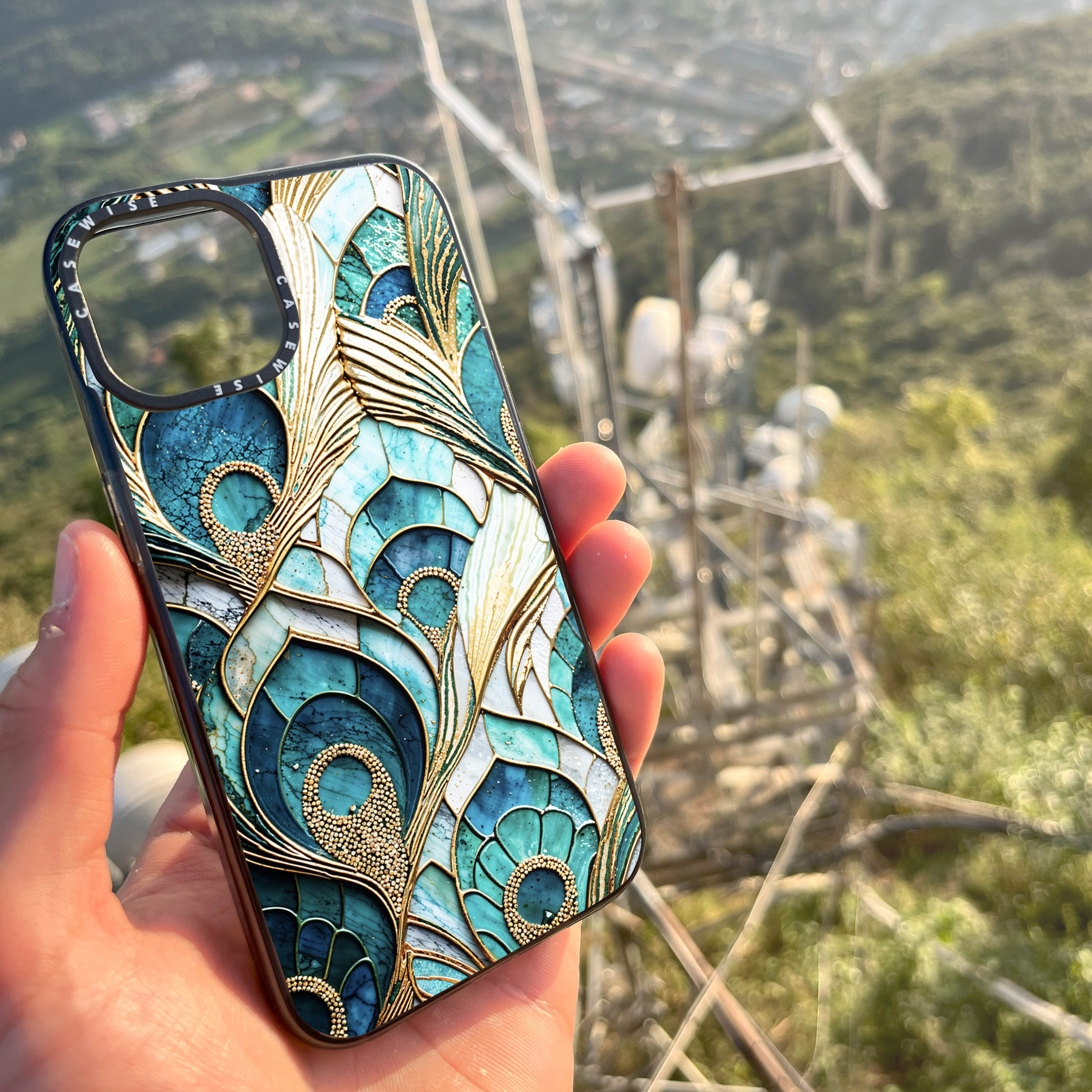 CASEWISE CASEWISE