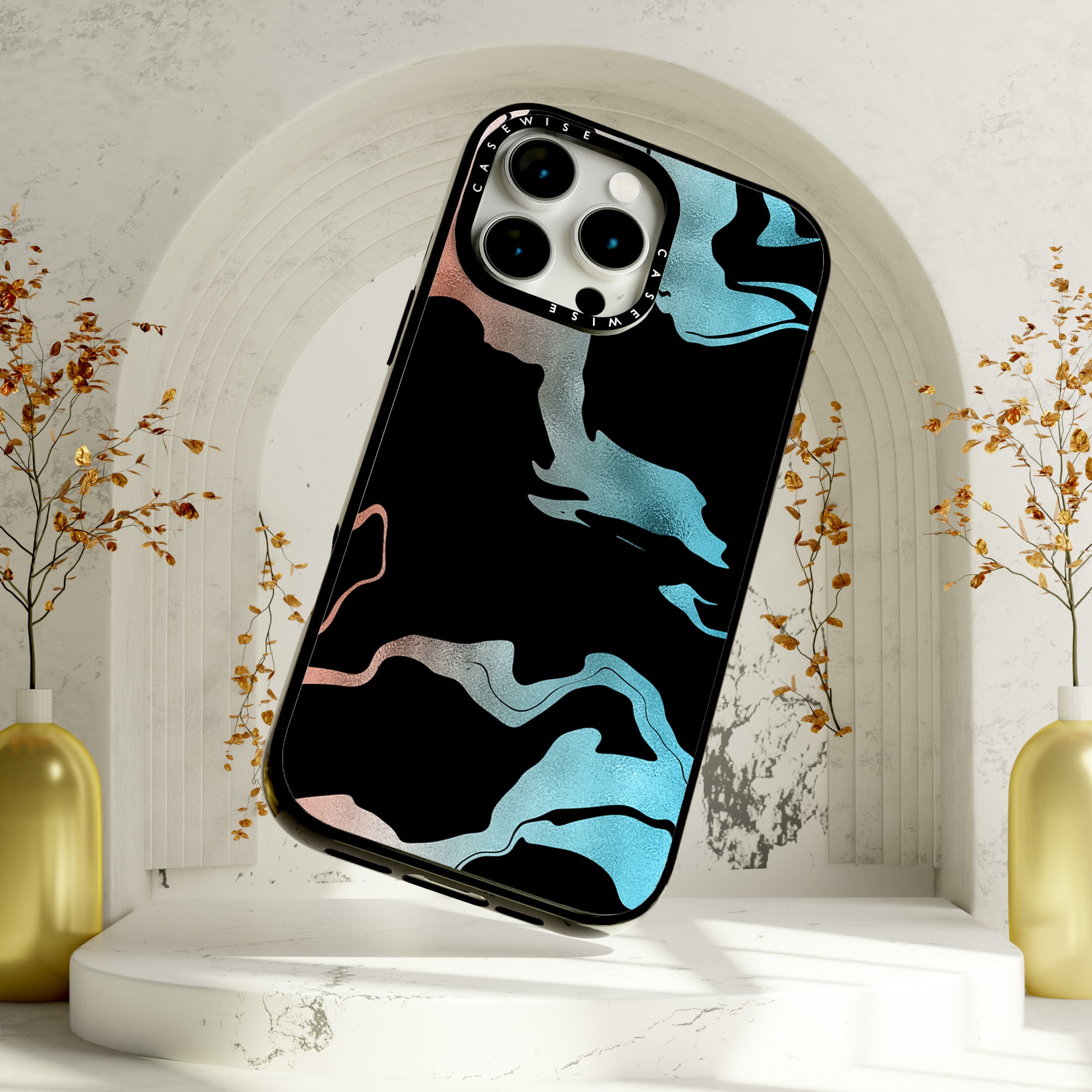 CASEWISE
CASEWISE