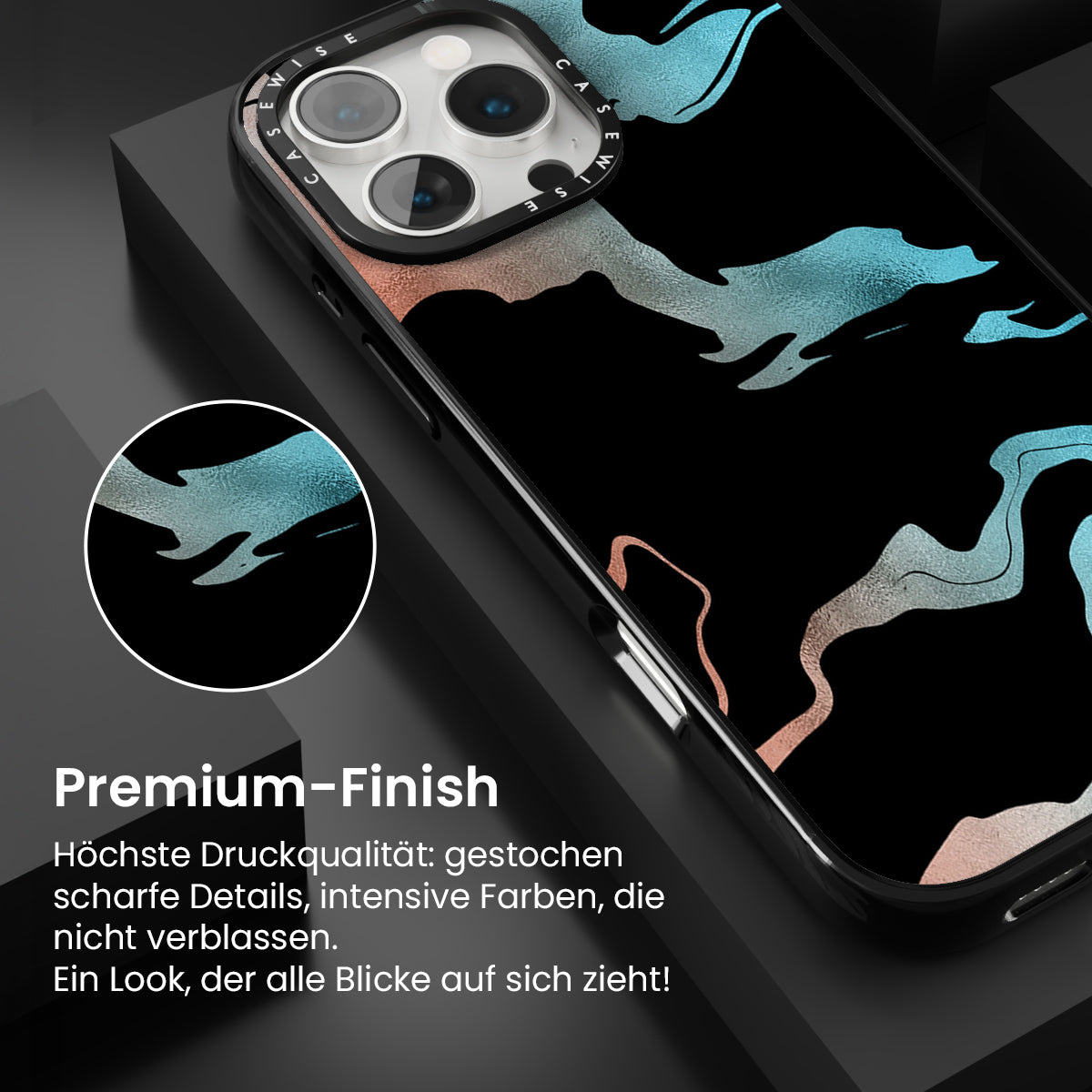 CASEWISE CASEWISE

Premium-Finish

Höchste Druckqualität: gestochen scharfe Details, intensive Farben, die nicht verblassen.
Ein Look, der alle Blicke auf sich zieht!