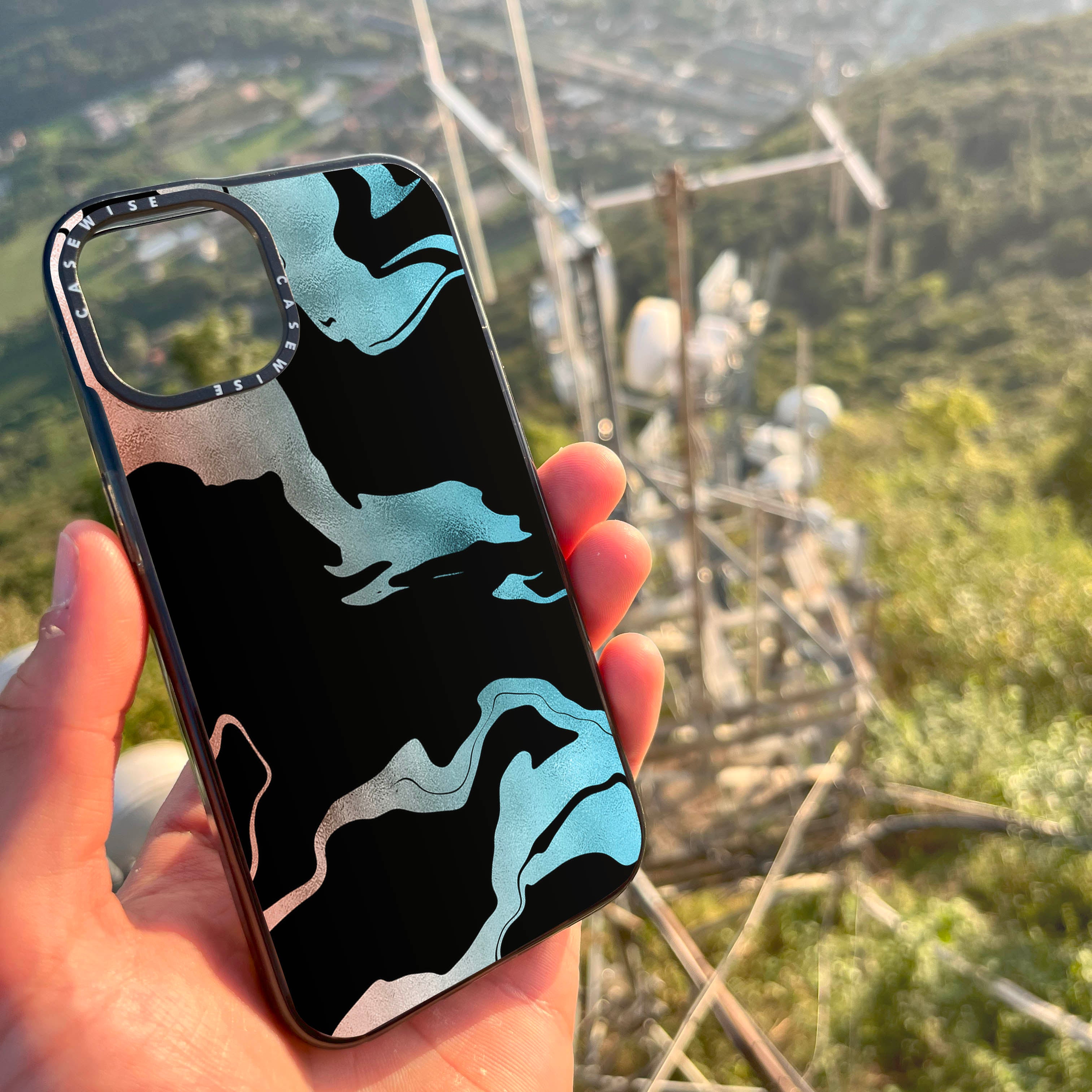 CASEWISE CASEWISE