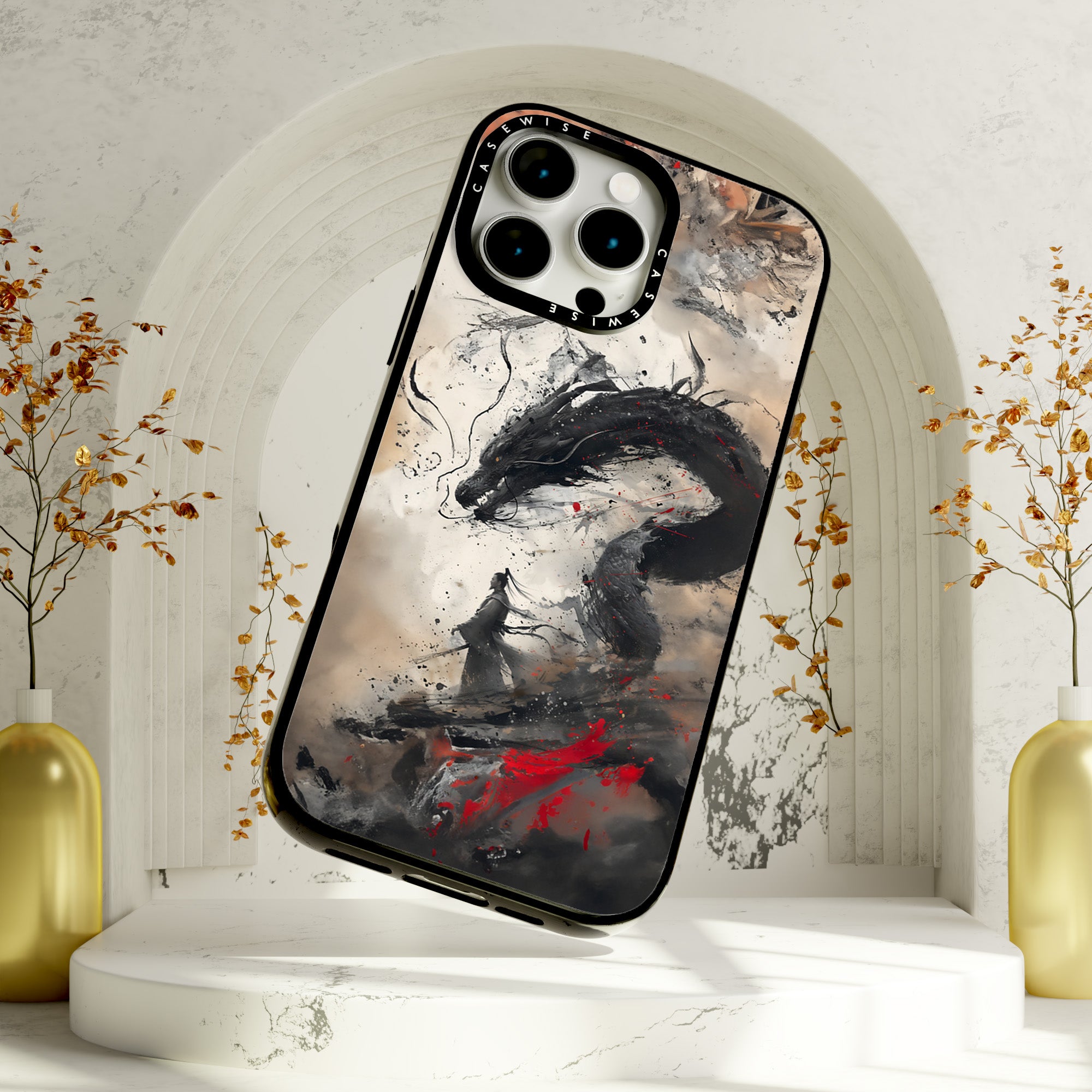 CASEWISE CASEWISE