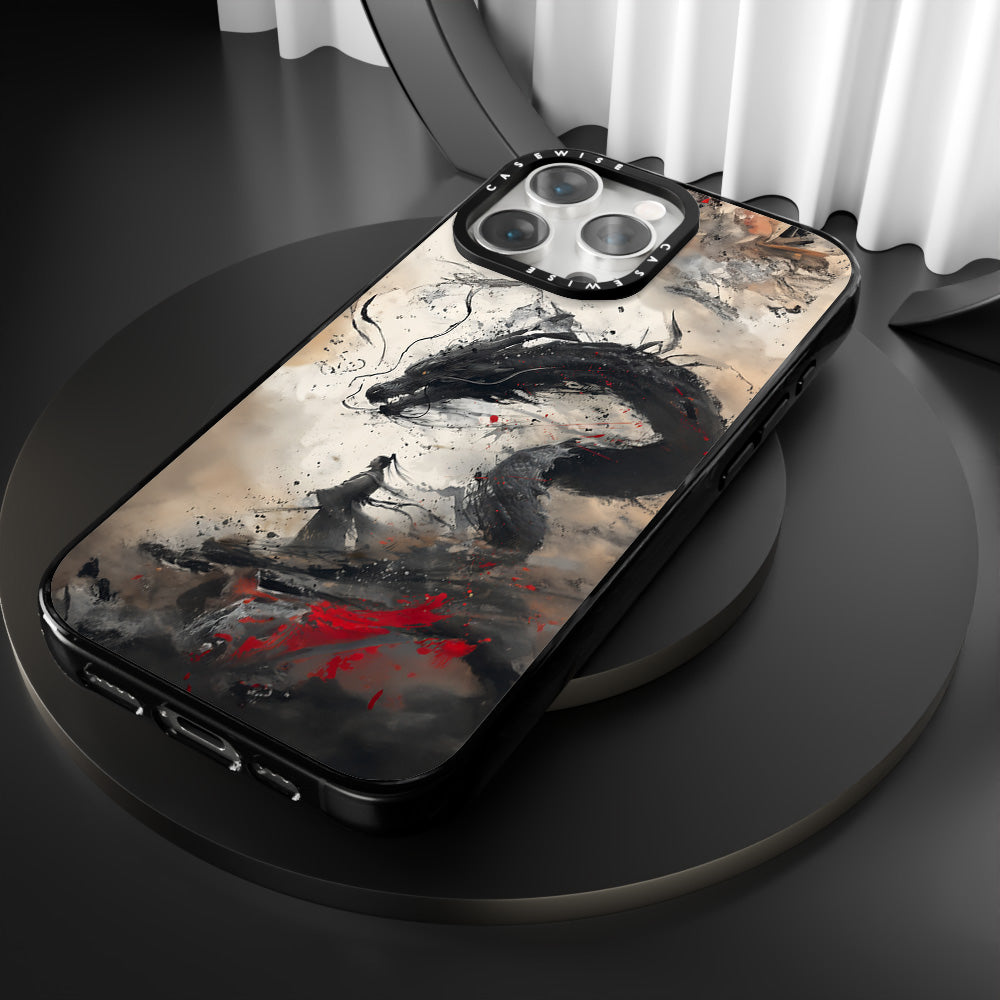 CASEWISE
CASEWISE