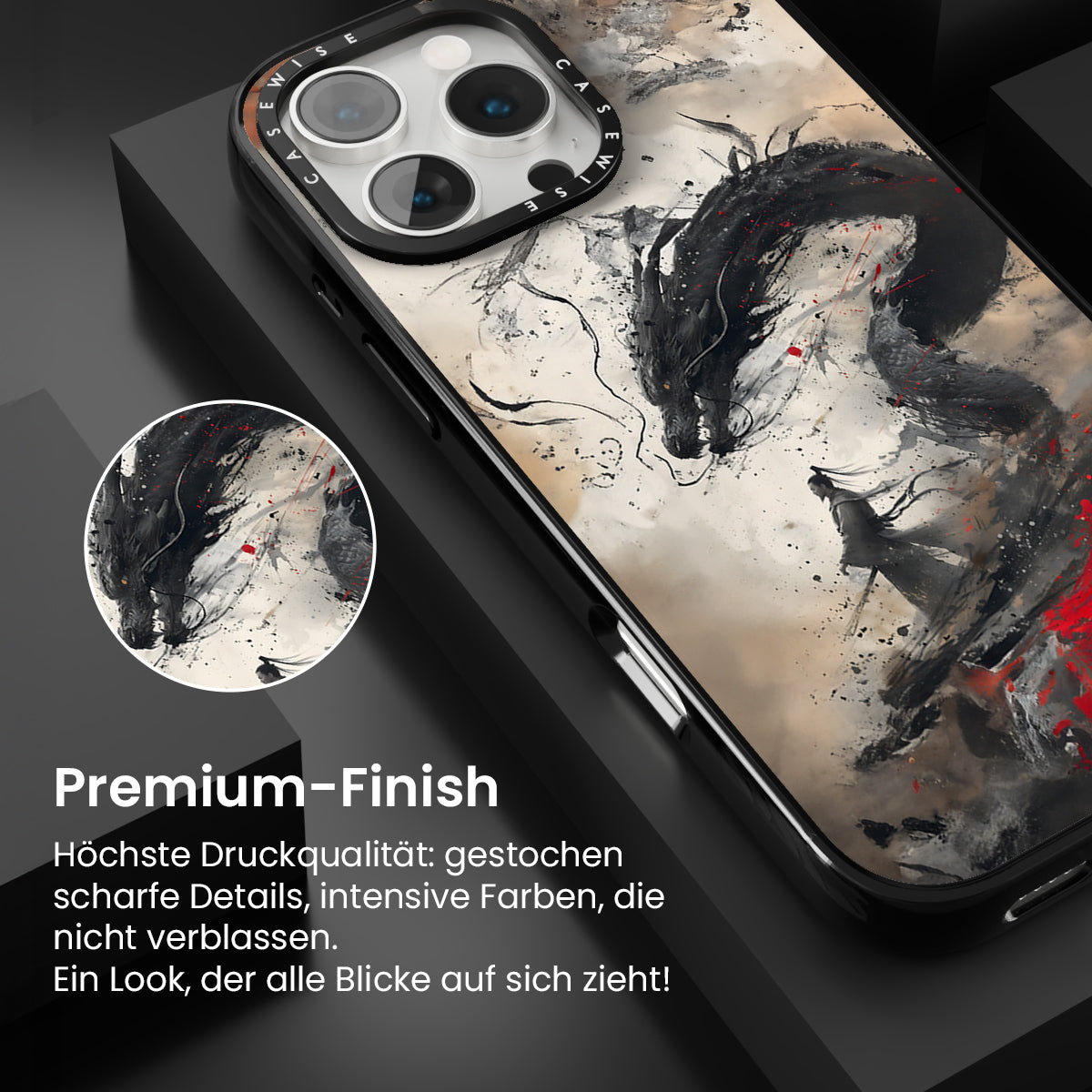 CASEWISE CASEWISE

Premium-Finish

Höchste Druckqualität: gestochen scharfe Details, intensive Farben, die nicht verblassen.
Ein Look, der alle Blicke auf sich zieht!