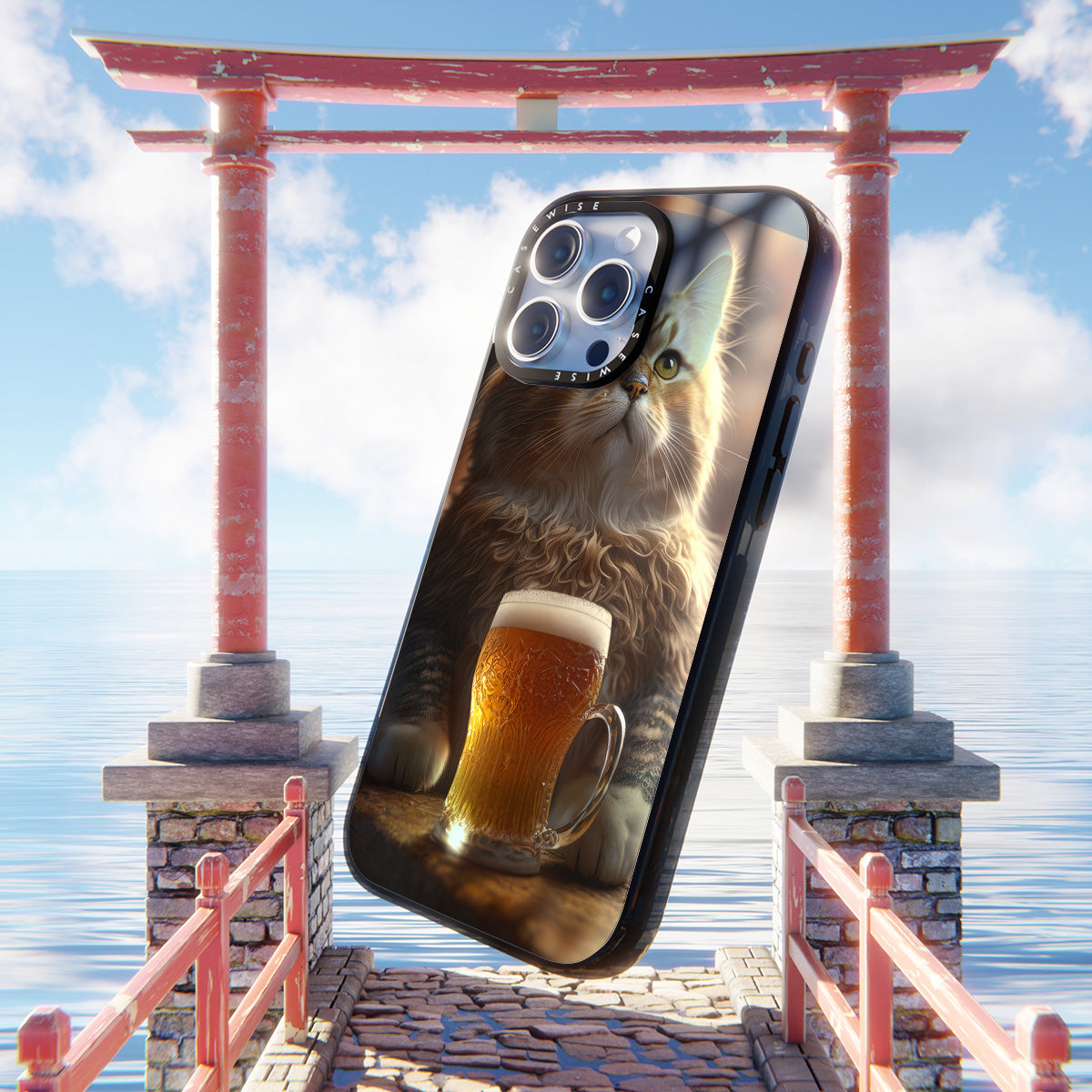 CASEWISE CASEWISE