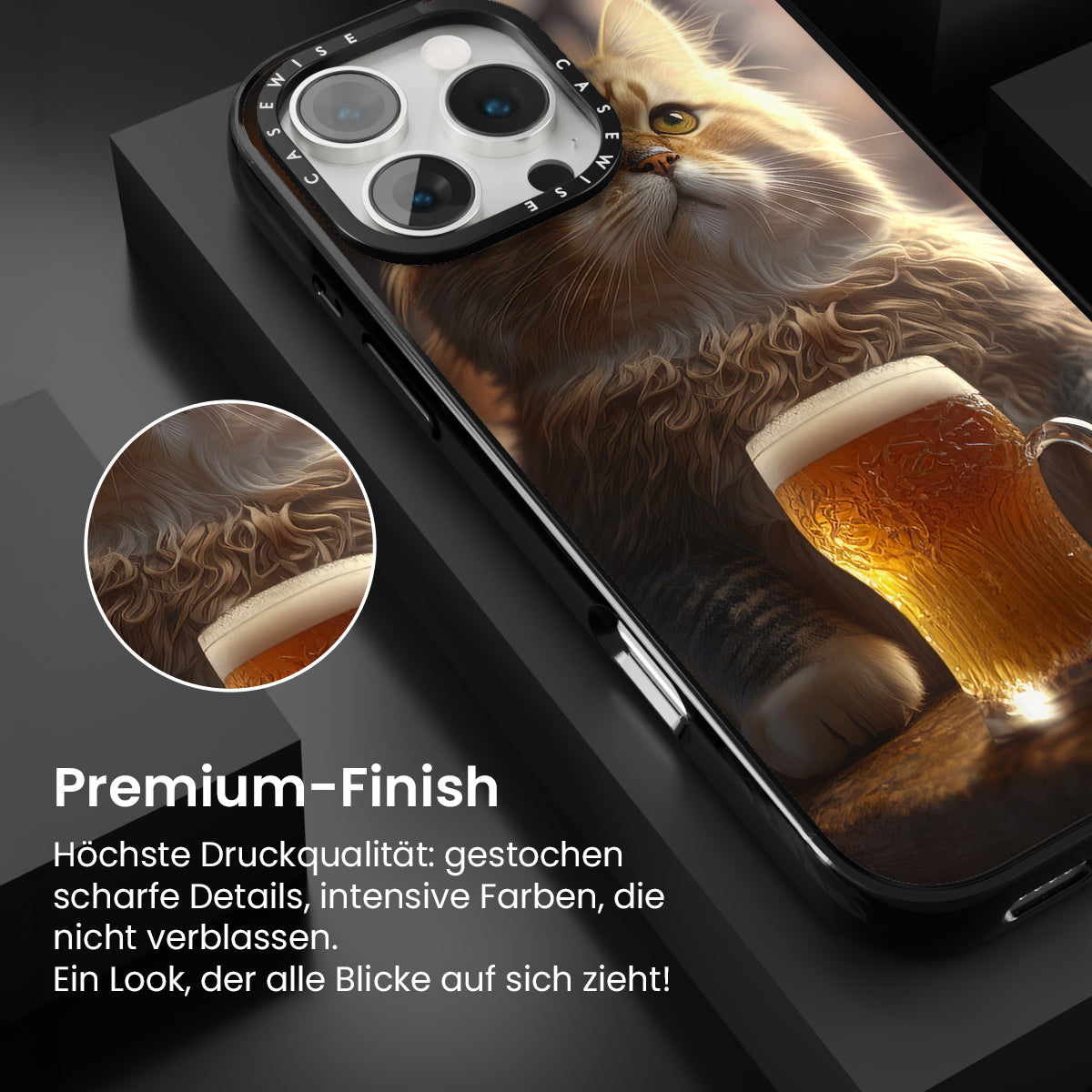 CASEWISE CASEWISE

Premium-Finish

Höchste Druckqualität: gestochen scharfe Details, intensive Farben, die nicht verblassen.
Ein Look, der alle Blicke auf sich zieht!