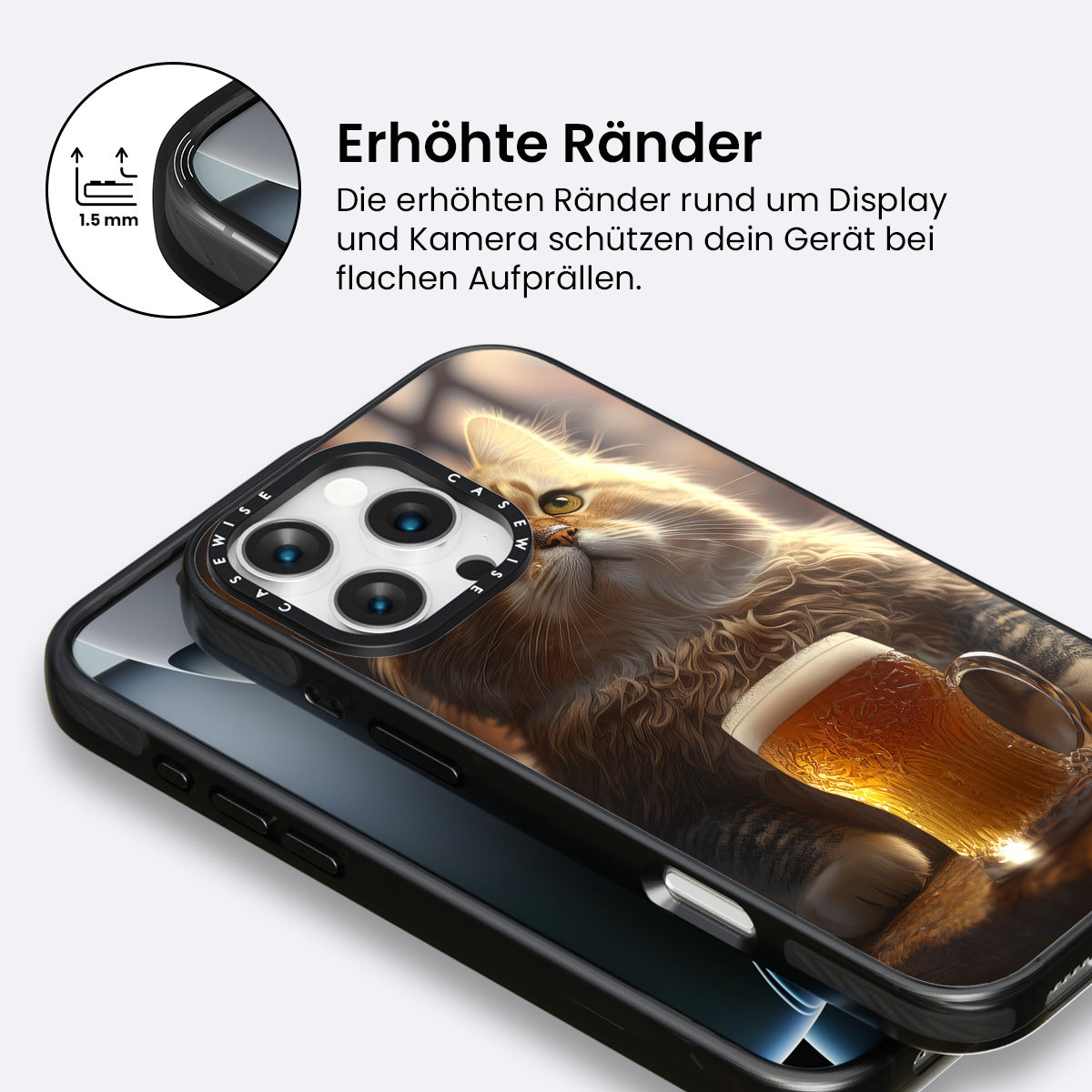 1.5 mm

Erhöhte Ränder

Die erhöhten Ränder rund um Display und Kamera schützen dein Gerät bei flachen Aufprällen.

CASEWISE CASEWISE