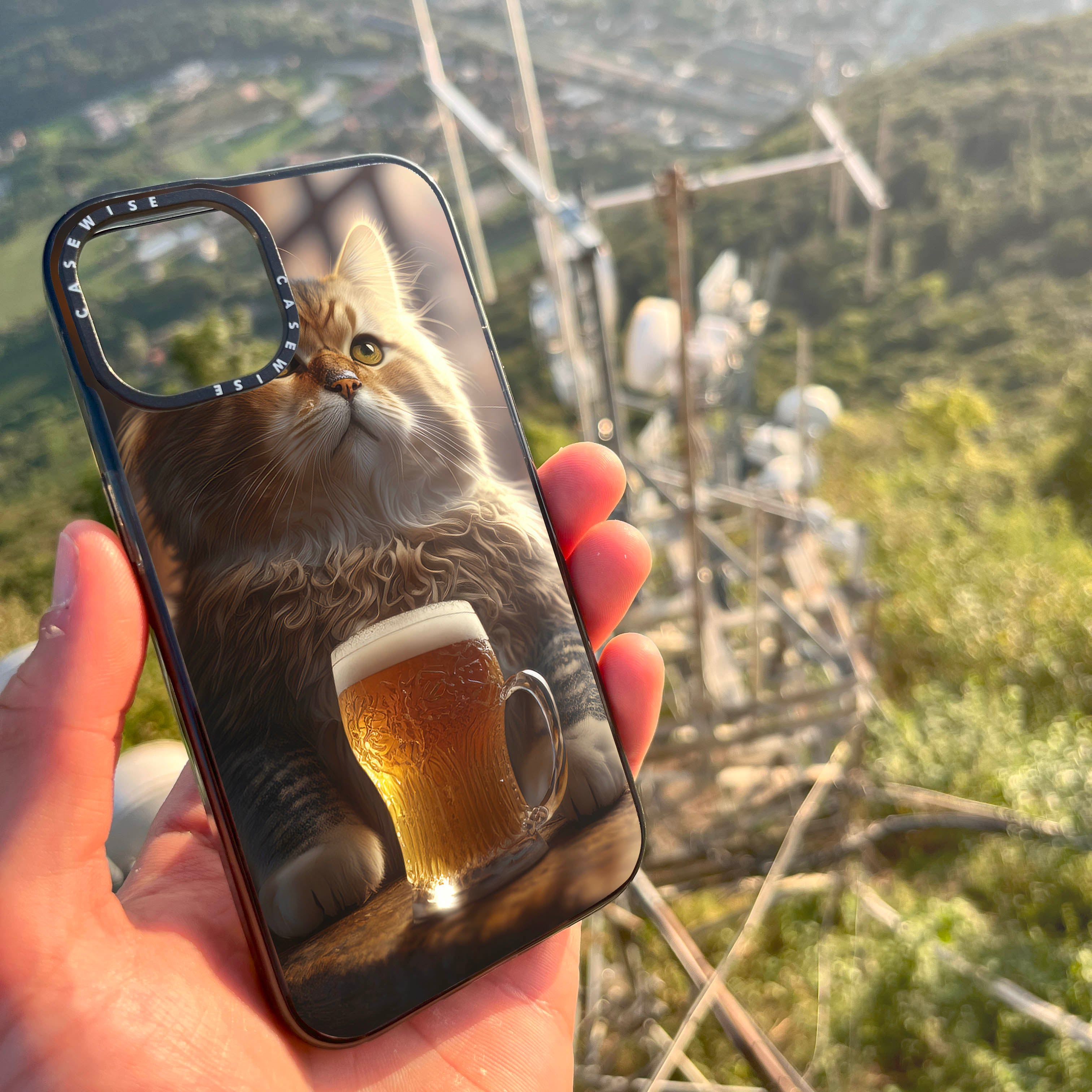 CASEWISE CASEWISE