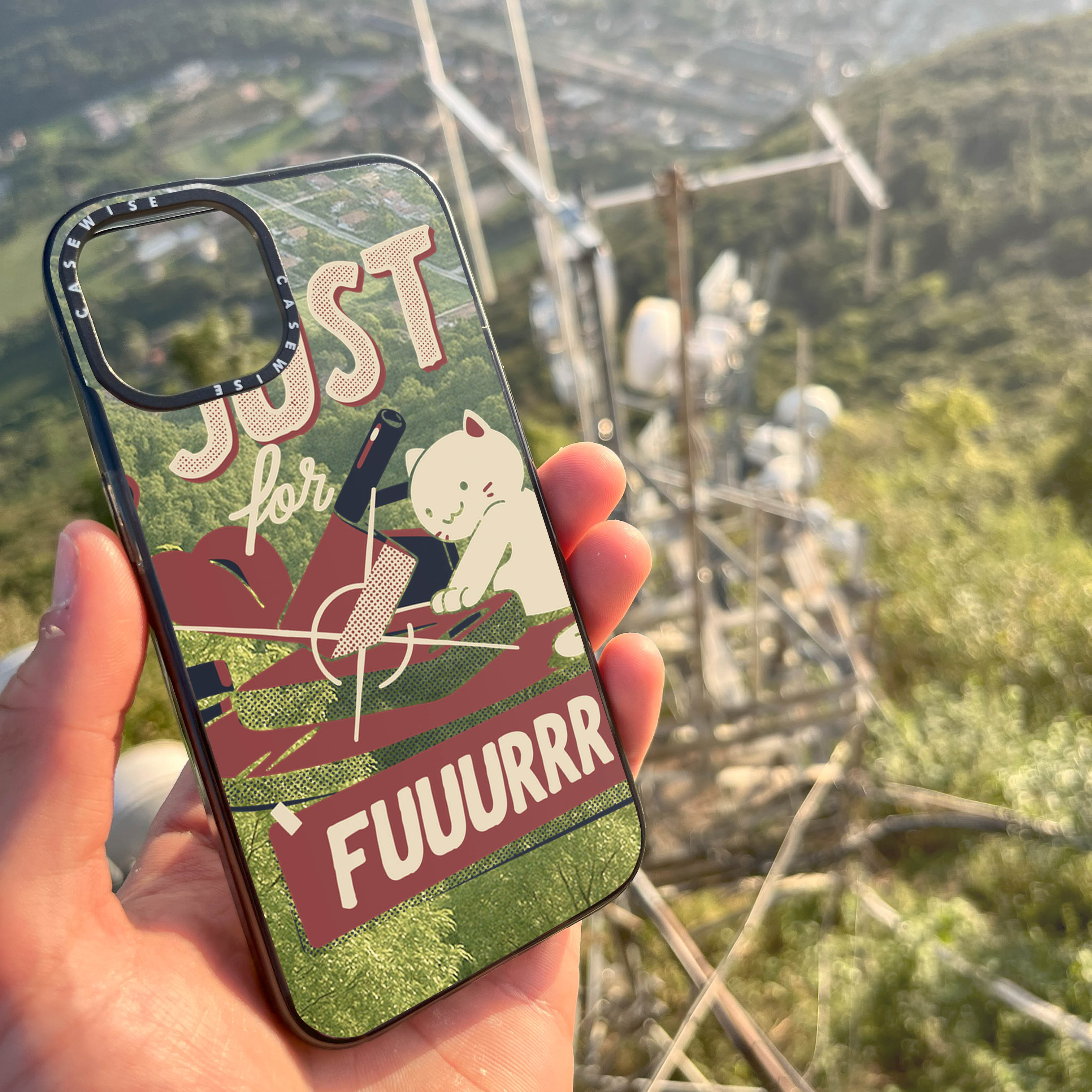 CASEWISE CASEWISE

JUST
for
FUUURRR