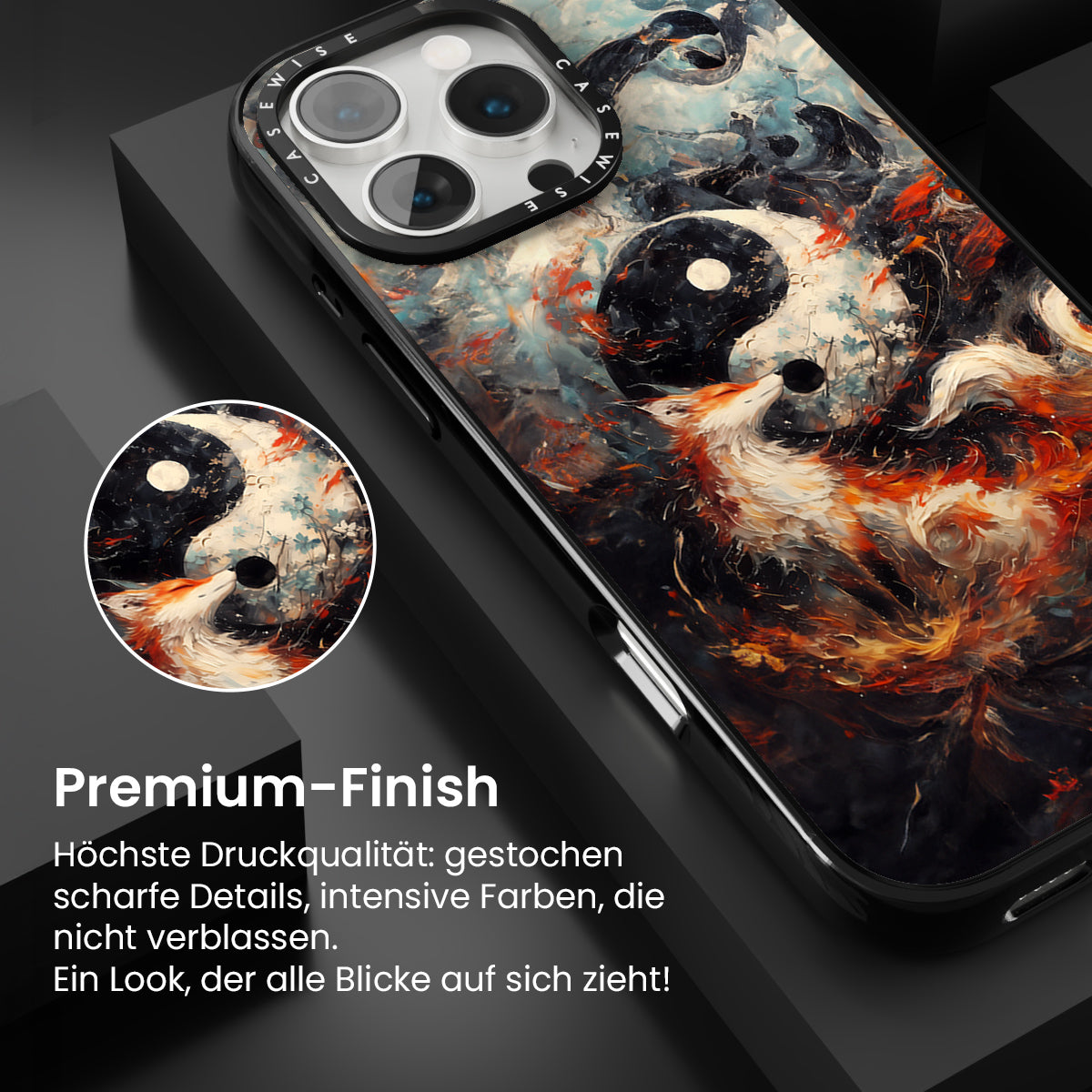 CASEWISE CASEWISE

Premium-Finish

Höchste Druckqualität: gestochen scharfe Details, intensive Farben, die nicht verblassen.
Ein Look, der alle Blicke auf sich zieht!