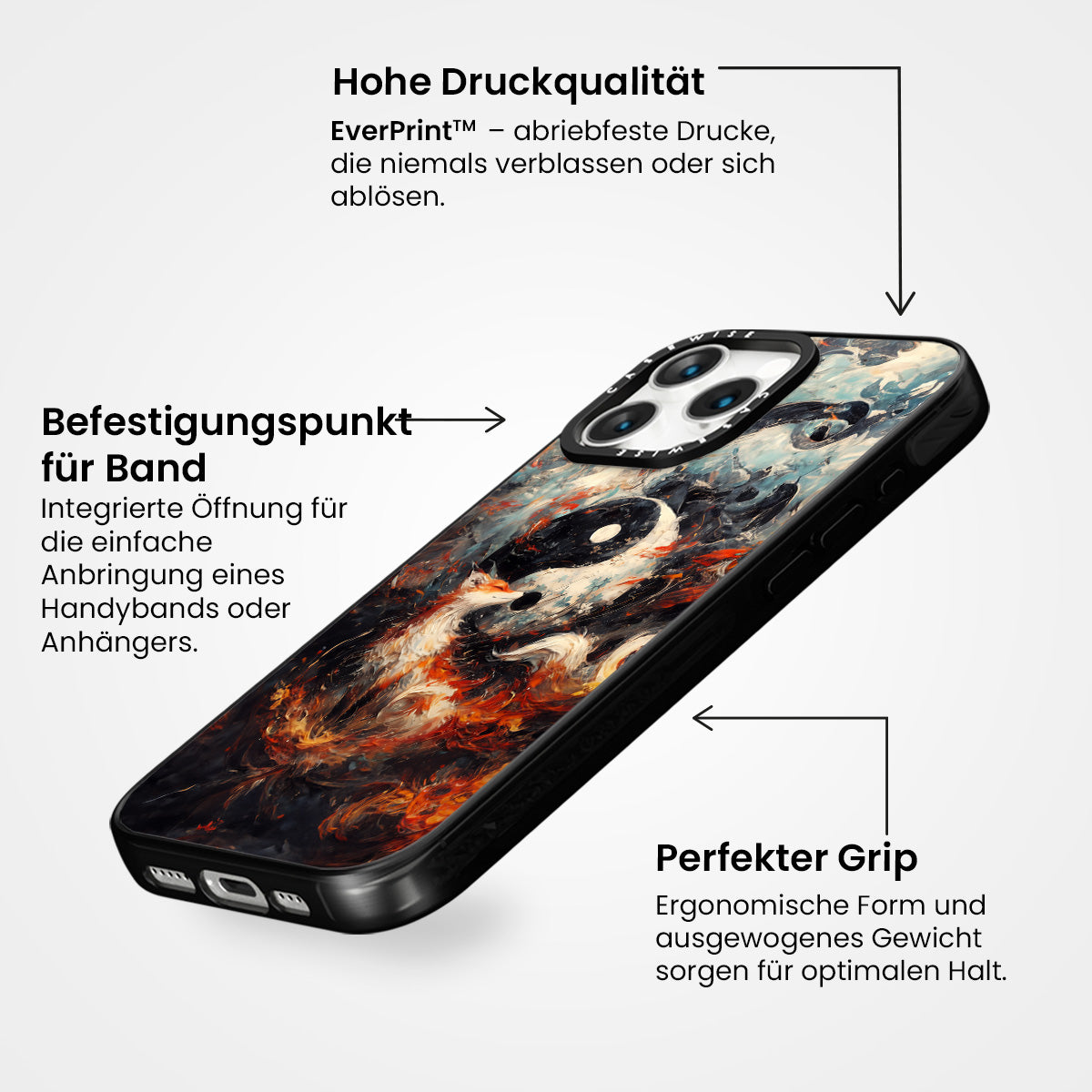 Hohe Druckqualität

EverPrint™ – abriebfeste Drucke, die niemals verblassen oder sich ablösen.

Befestigungspunkt für Band

Integrierte Öffnung für die einfache Anbringung eines Handybands oder Anhängers.

CASEWISE

CASEWISE

Perfekter Grip

Ergonomische Form und ausgewogenes Gewicht sorgen für optimalen Halt.