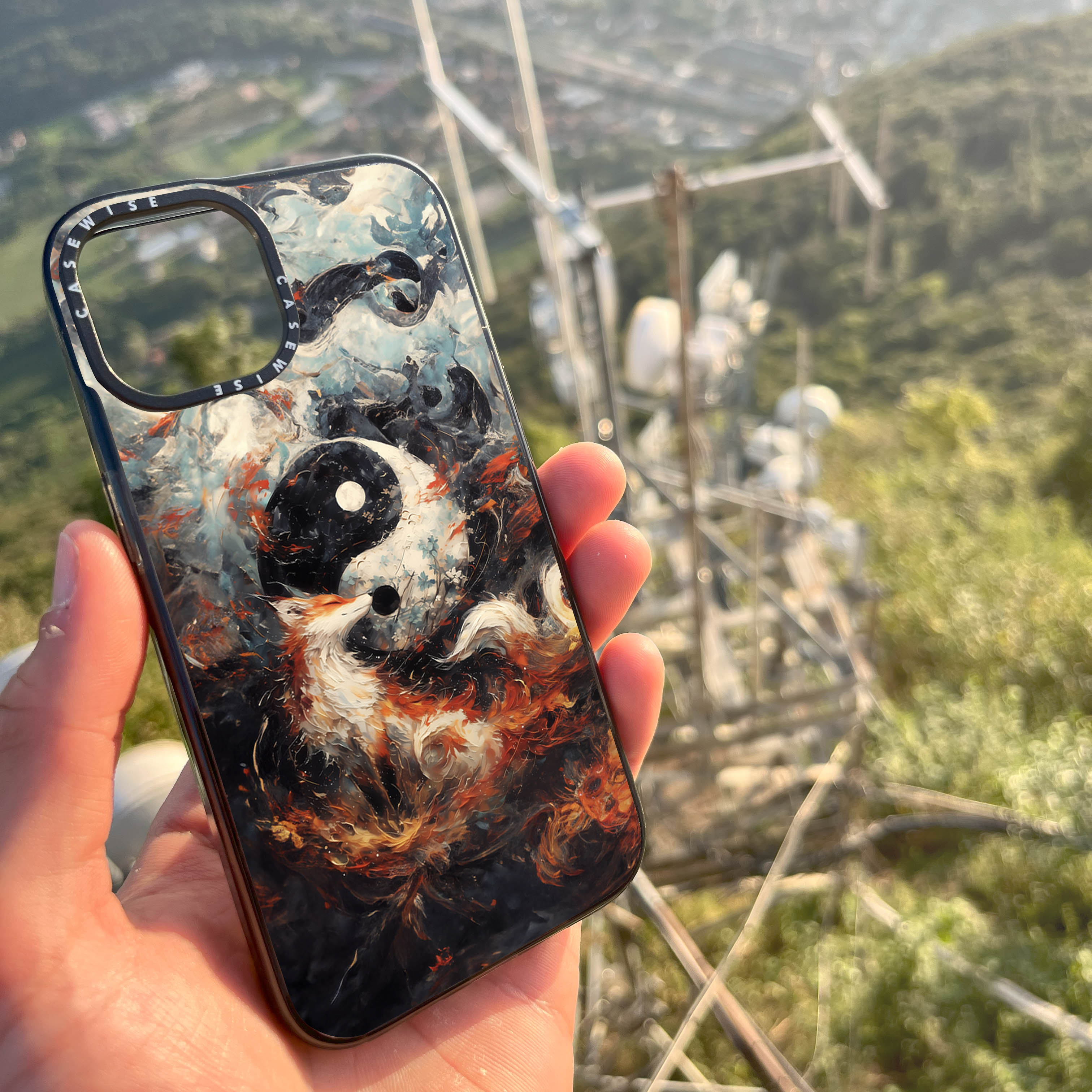 CASEWISE CASEWISE