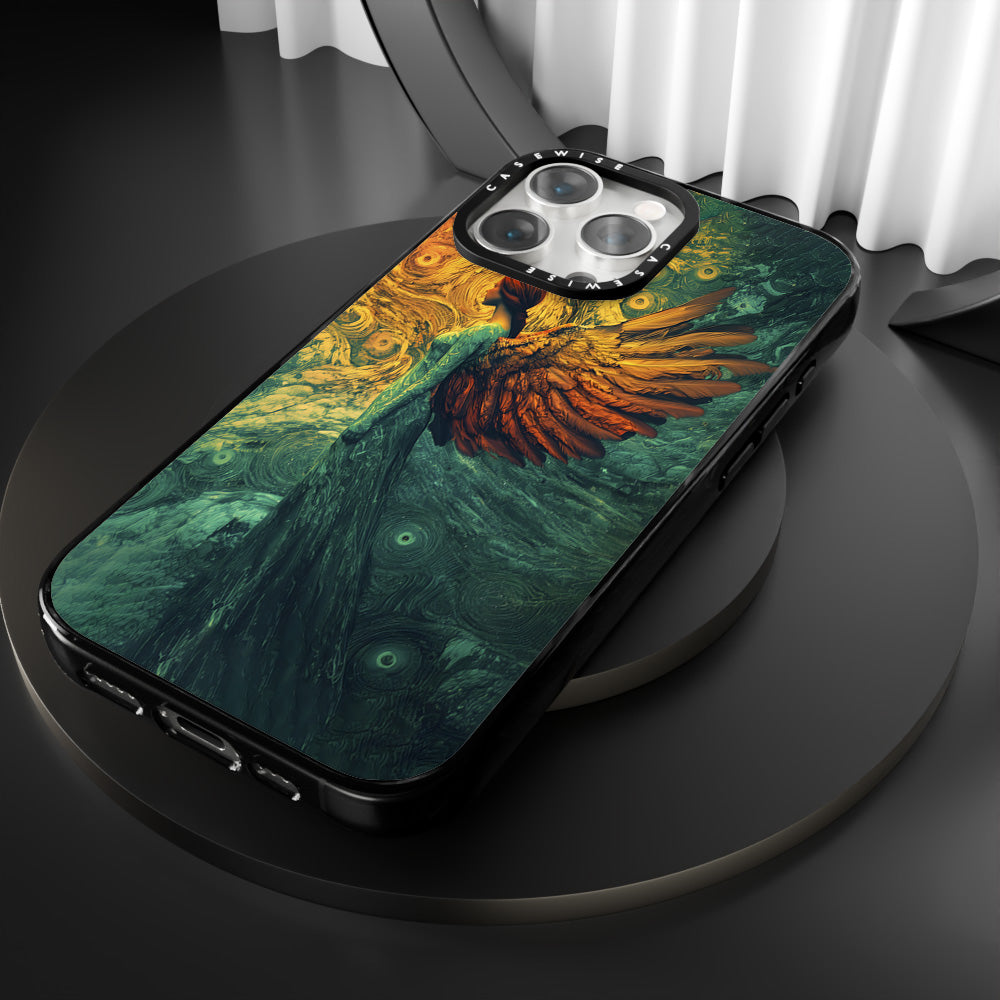 CASEWISE
CASEWISE