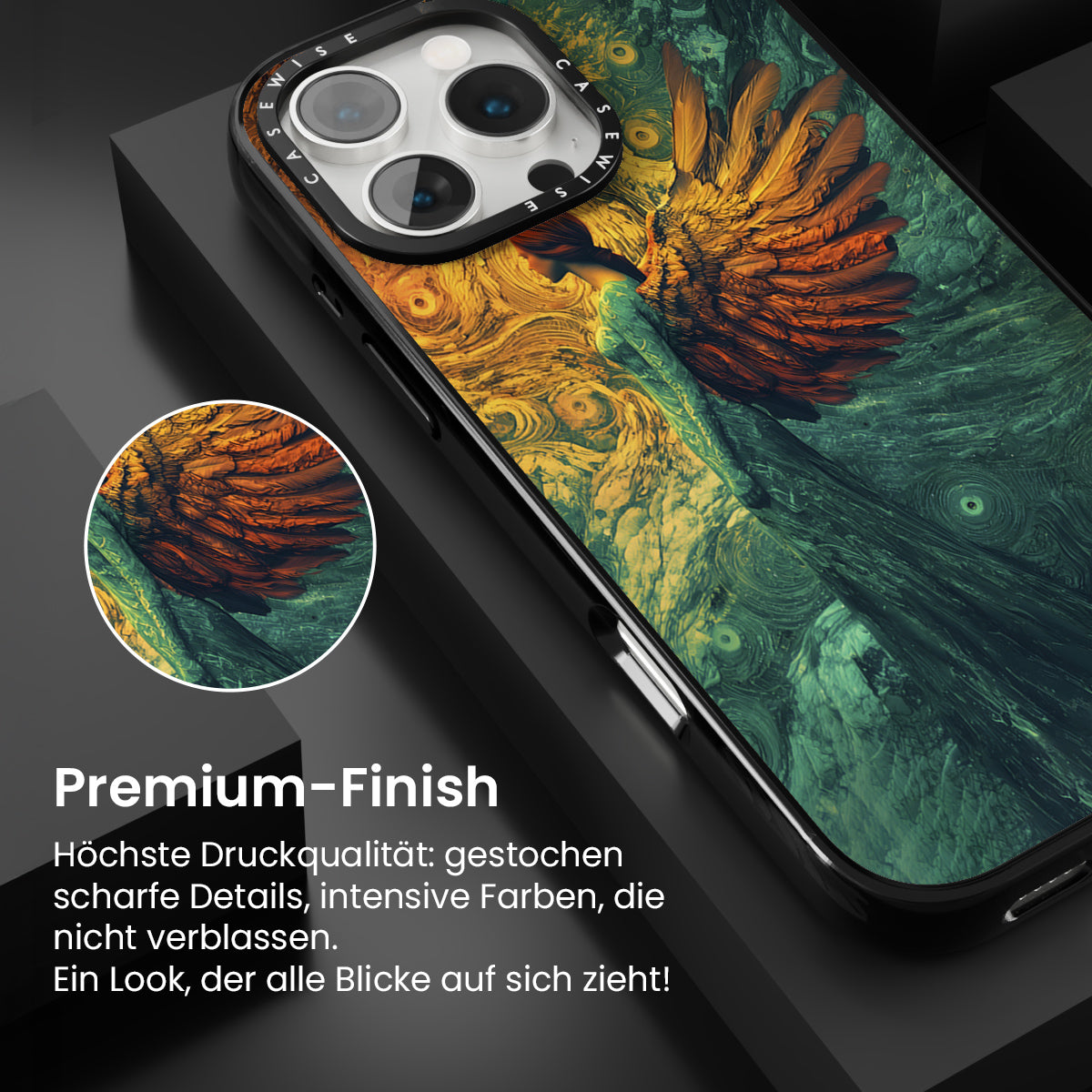 CASEWISE CASEWISE

Premium-Finish

Höchste Druckqualität: gestochen scharfe Details, intensive Farben, die nicht verblassen.
Ein Look, der alle Blicke auf sich zieht!