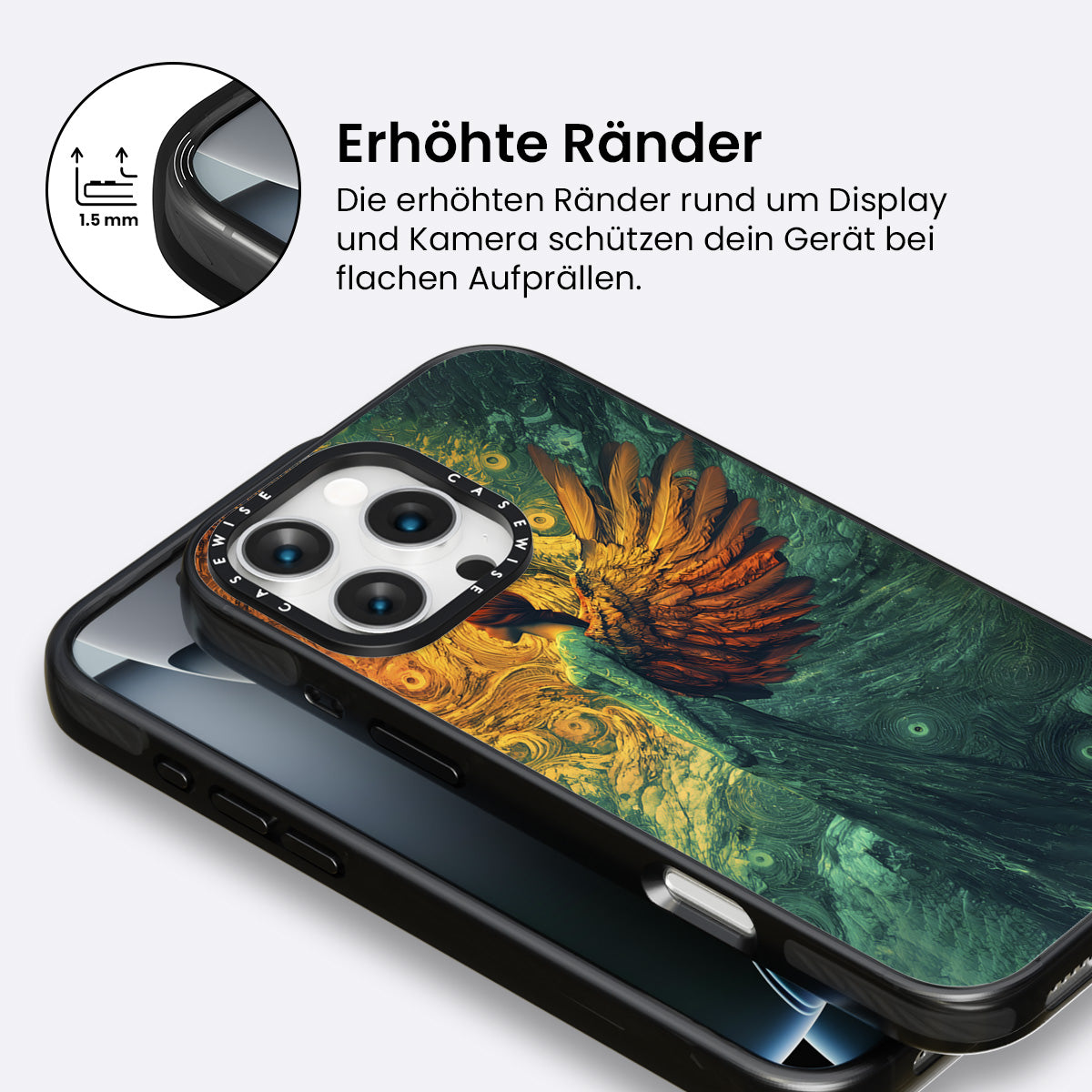 1.5 mm

Erhöhte Ränder

Die erhöhten Ränder rund um Display und Kamera schützen dein Gerät bei flachen Aufprällen.

CASEWISE CASEWISE