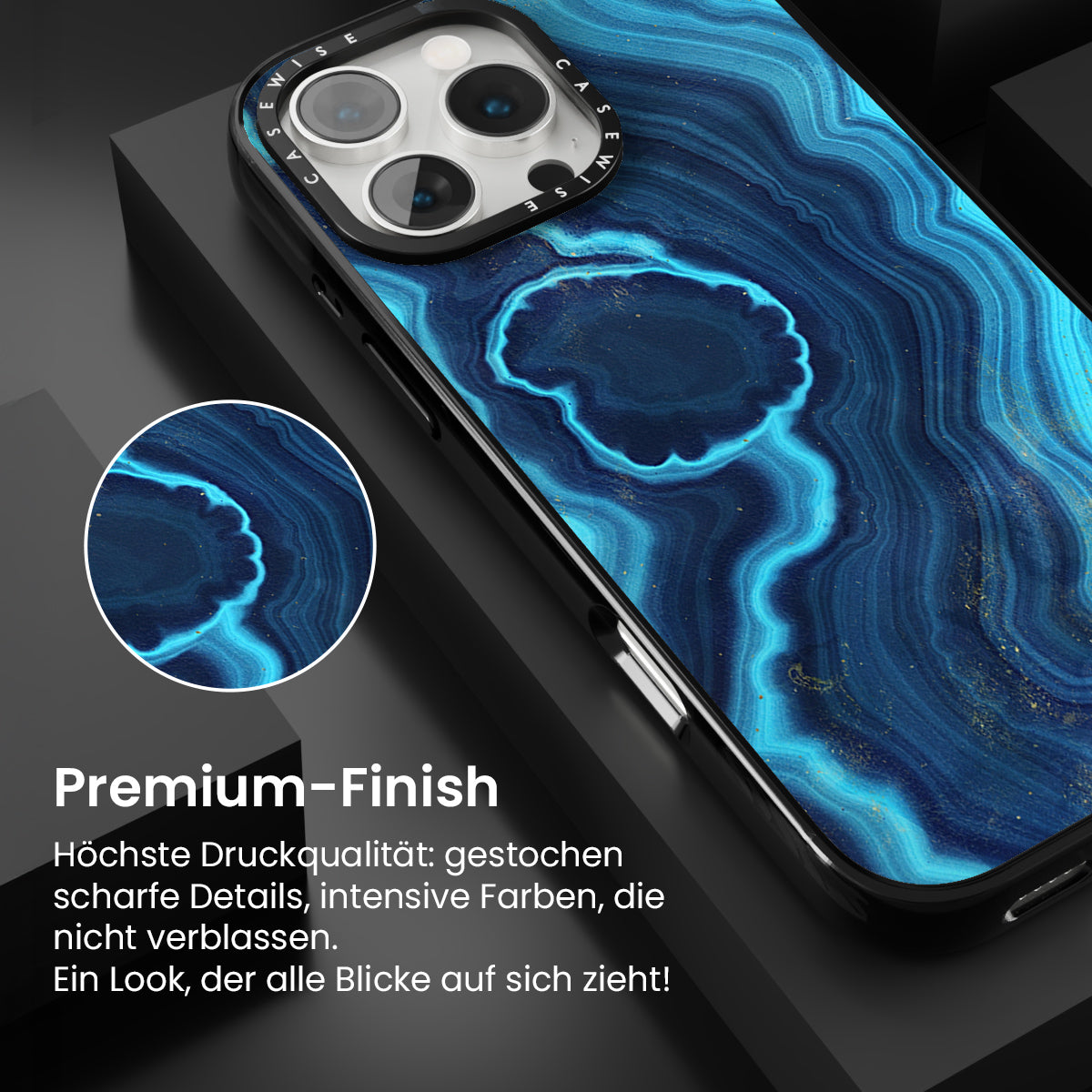 CASEWISE CASEWISE

Premium-Finish

Höchste Druckqualität: gestochen scharfe Details, intensive Farben, die nicht verblassen.
Ein Look, der alle Blicke auf sich zieht!