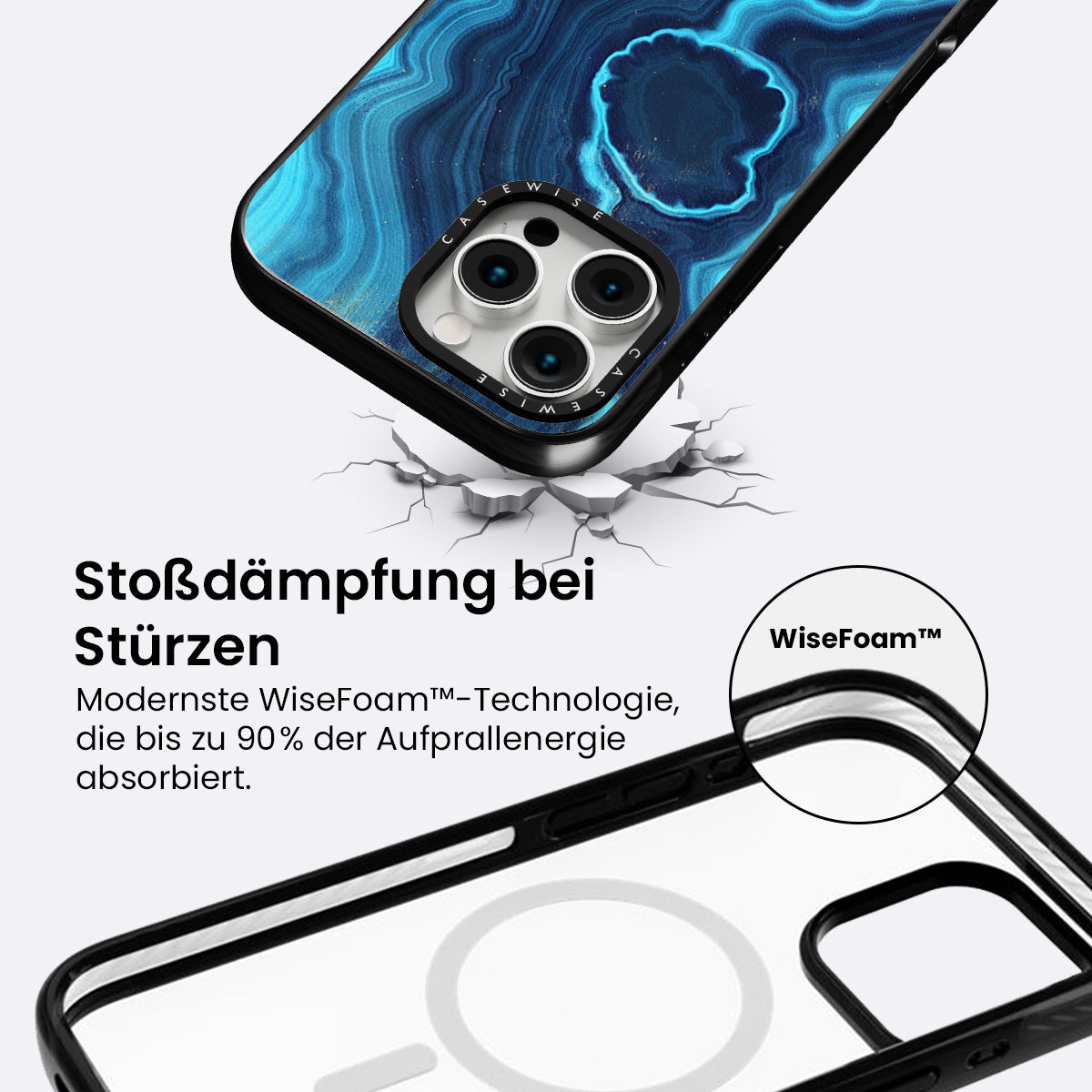 CASEWISE

CASEWISE

Stoßdämpfung bei Stürzen

Modernste WiseFoam™-Technologie, die bis zu 90% der Aufprallenergie absorbiert.

WiseFoam™