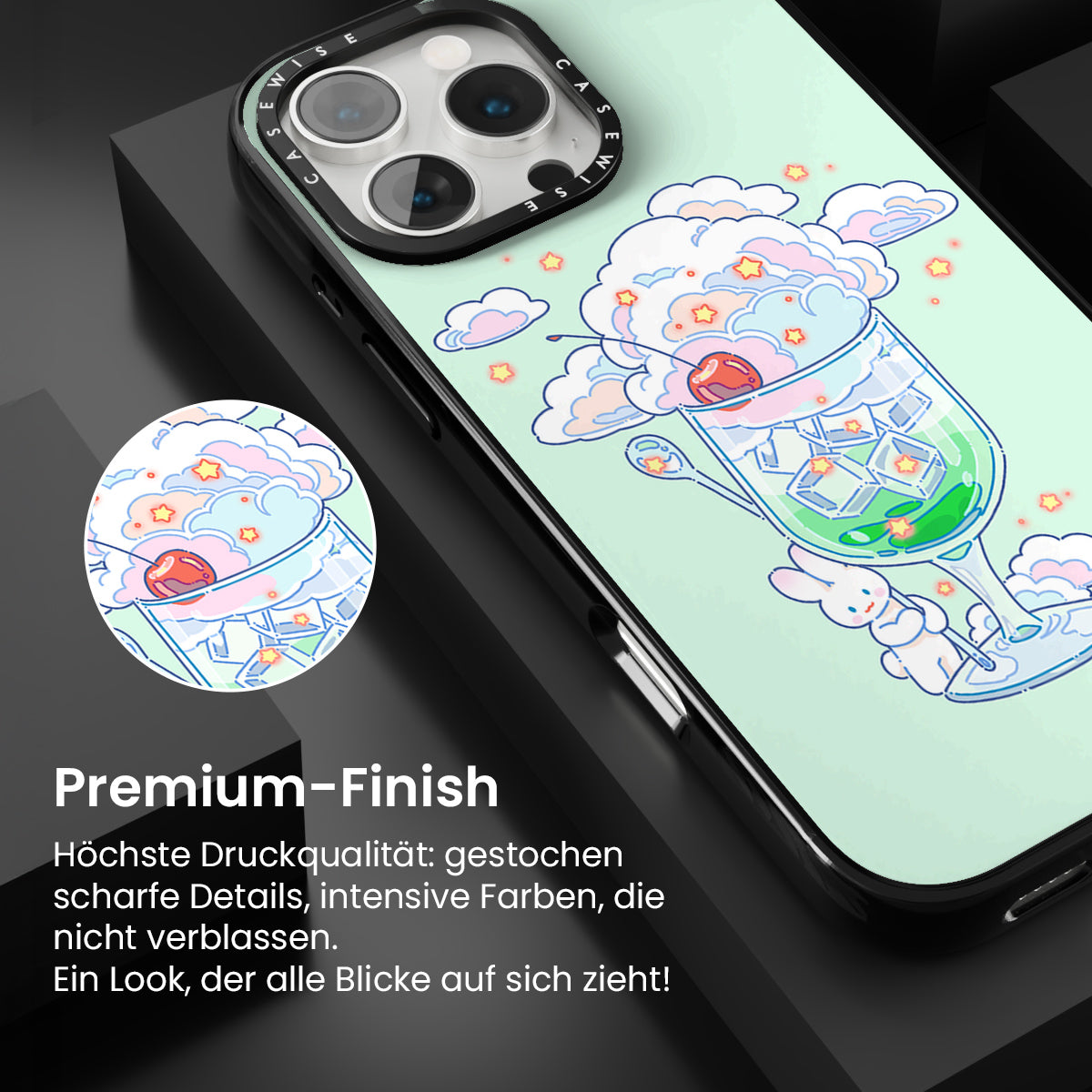 CASEWISE CASEWISE

Premium-Finish

Höchste Druckqualität: gestochen scharfe Details, intensive Farben, die nicht verblassen.
Ein Look, der alle Blicke auf sich zieht!