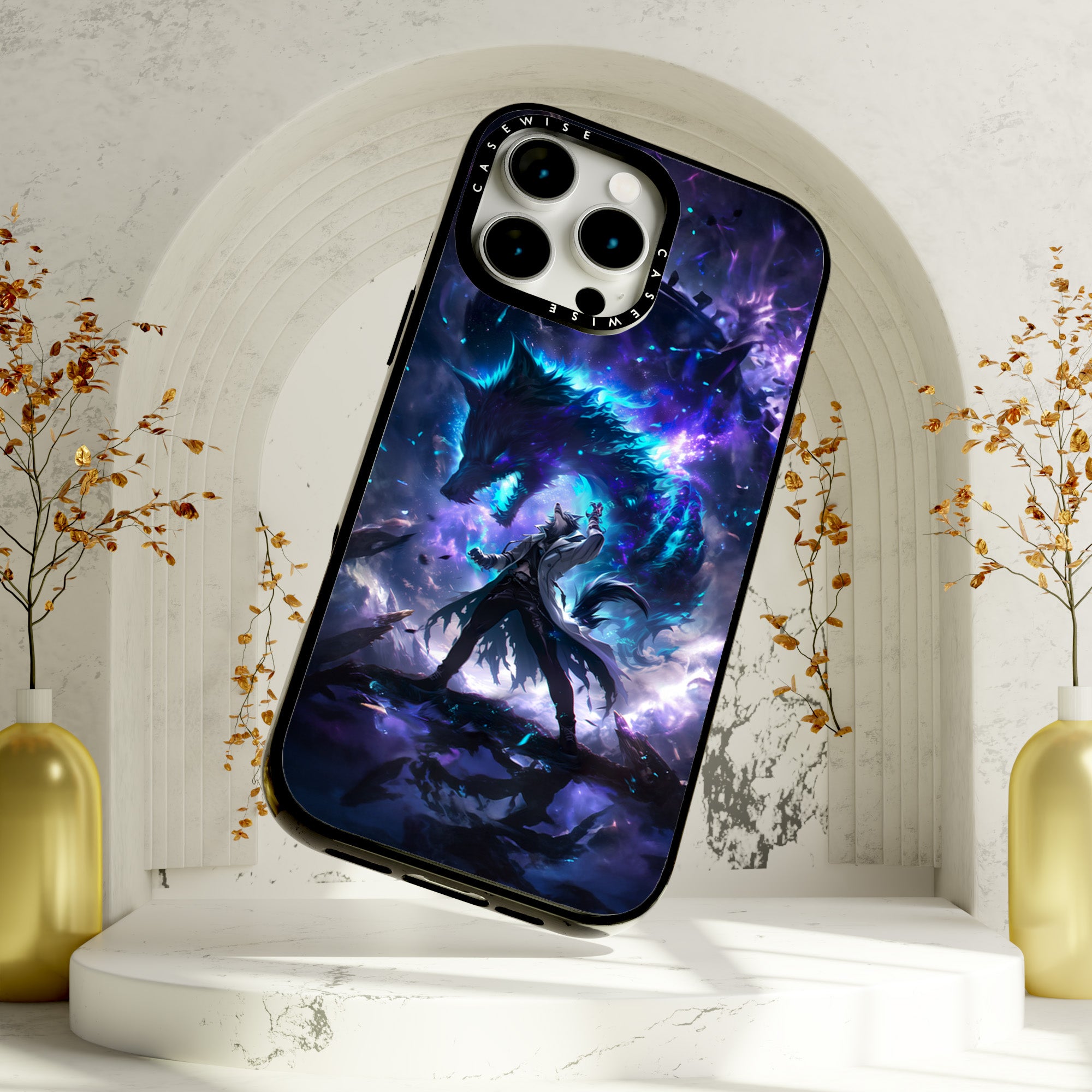 CASEWISE
CASEWISE