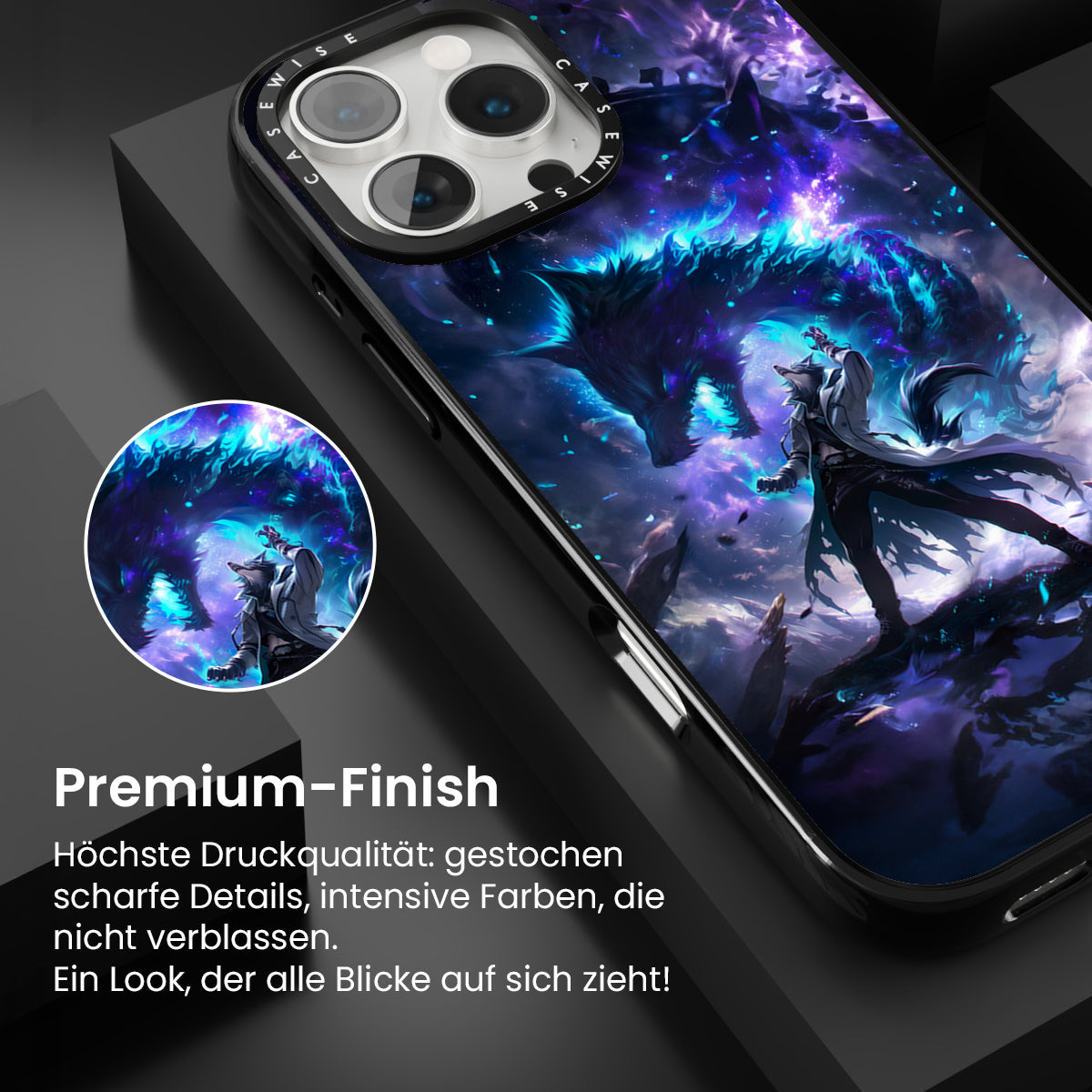 CASEWISE CASEWISE

Premium-Finish

Höchste Druckqualität: gestochen scharfe Details, intensive Farben, die nicht verblassen.
Ein Look, der alle Blicke auf sich zieht!