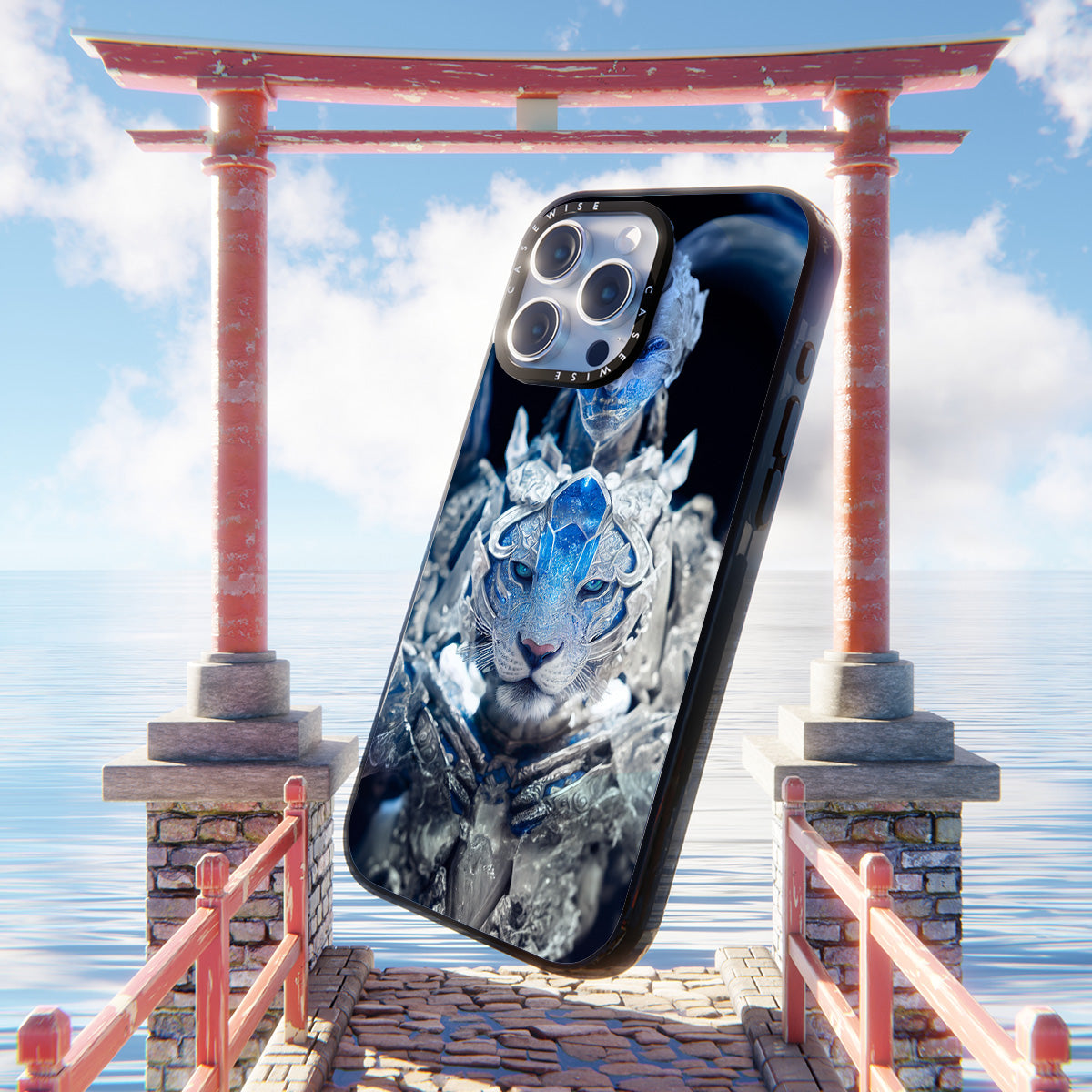 CASEWISE CASEWISE