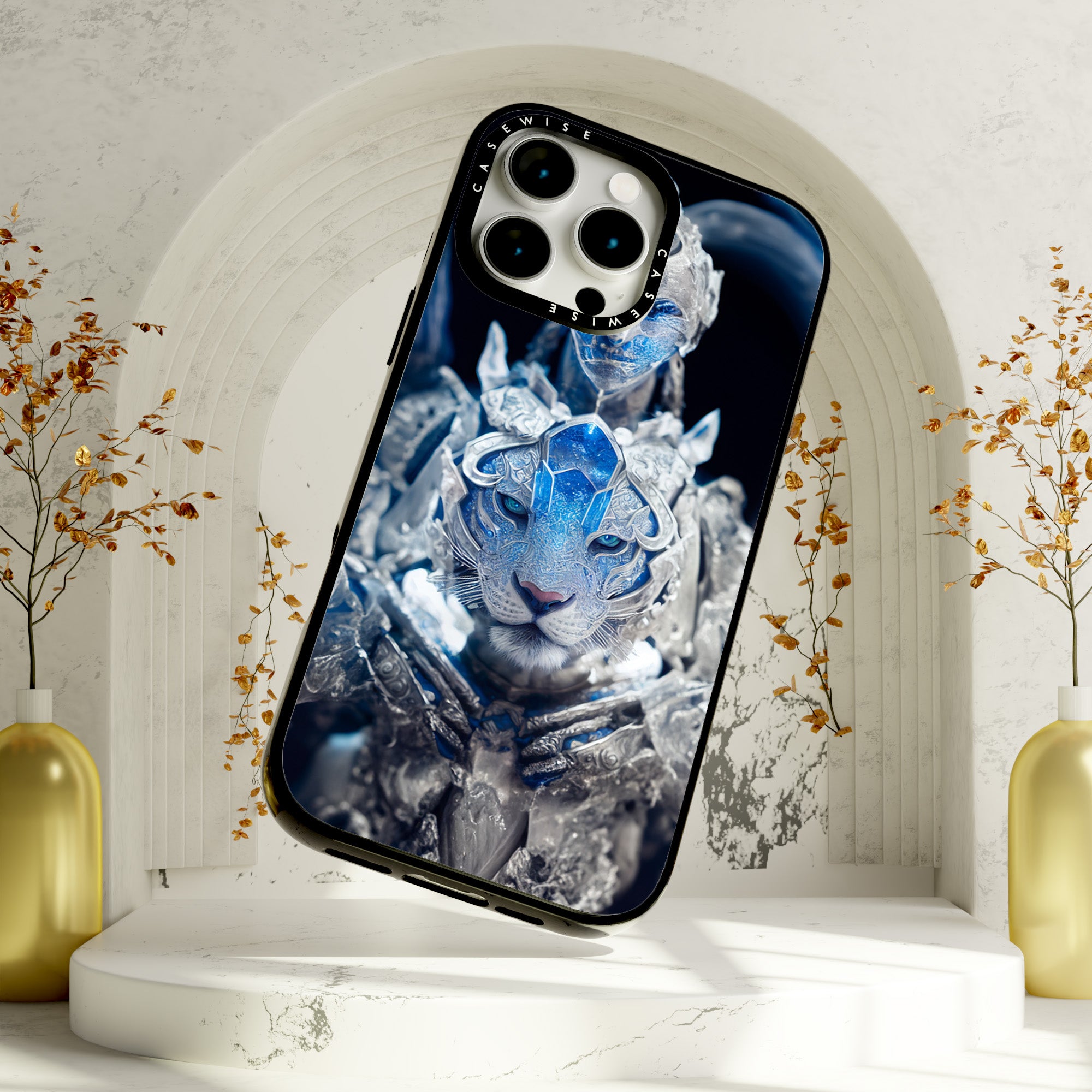 CASEWISE
CASEWISE