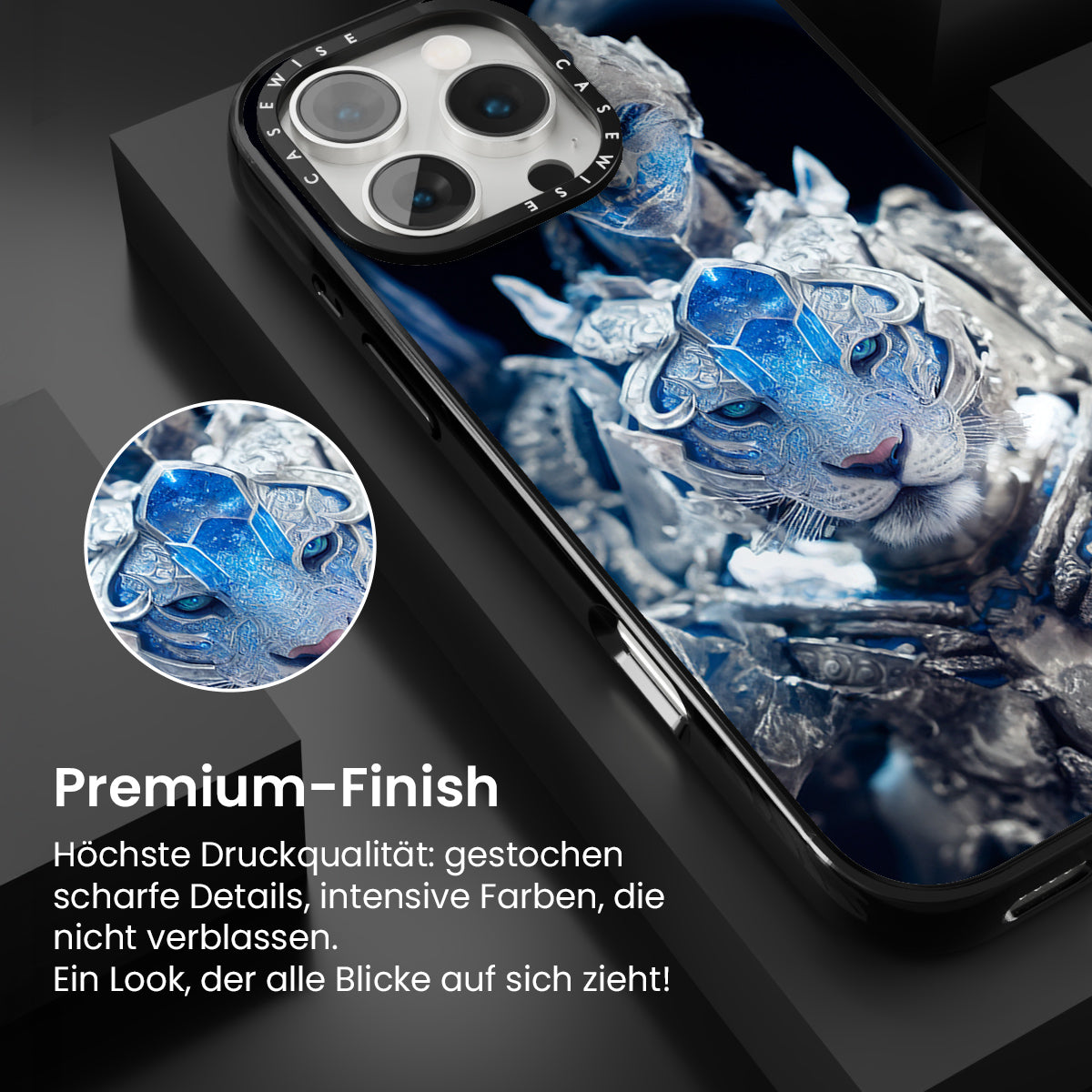 CASEWISE CASEWISE

Premium-Finish

Höchste Druckqualität: gestochen scharfe Details, intensive Farben, die nicht verblassen.
Ein Look, der alle Blicke auf sich zieht!