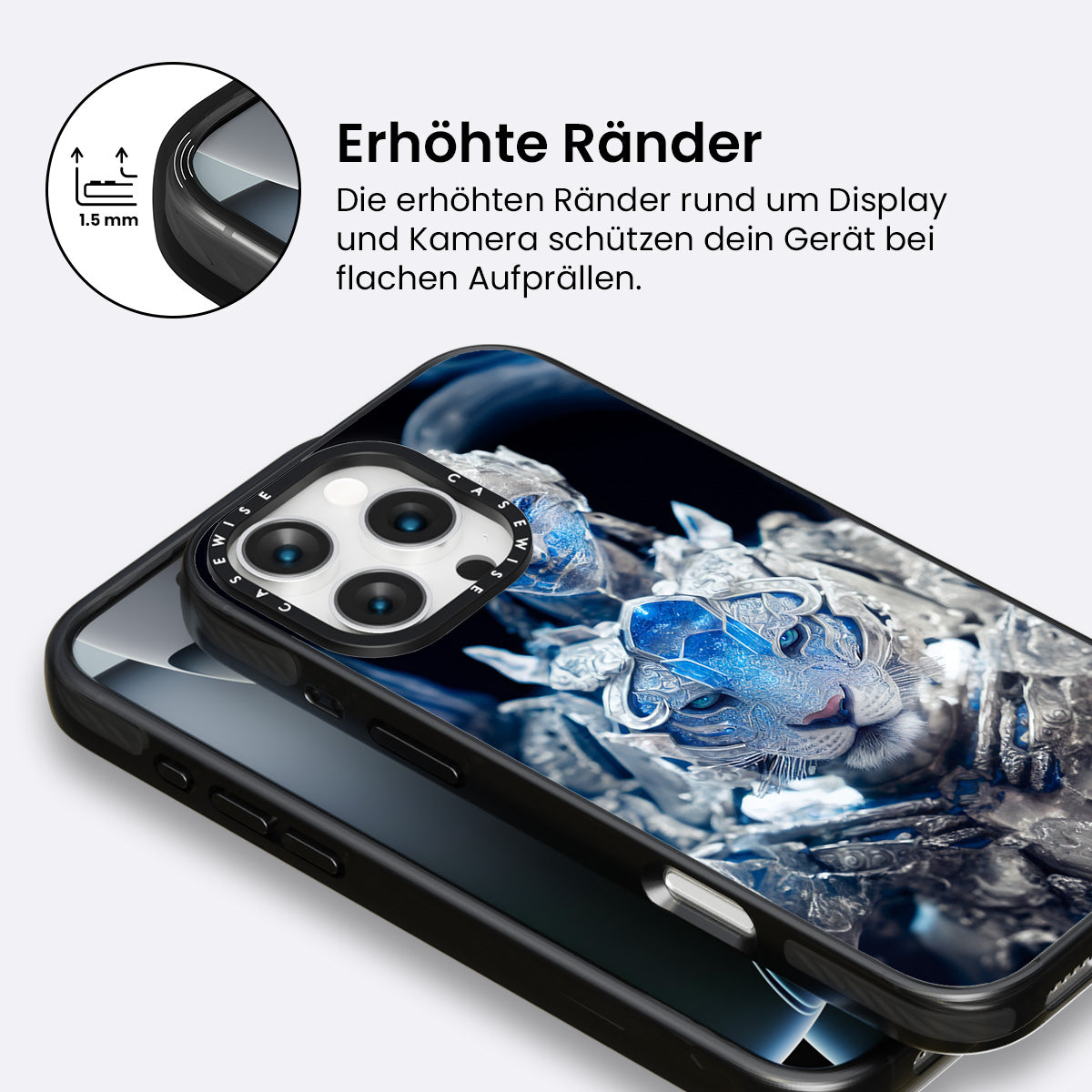 1.5 mm

Erhöhte Ränder

Die erhöhten Ränder rund um Display und Kamera schützen dein Gerät bei flachen Aufprällen.

CASEWISE CASEWISE