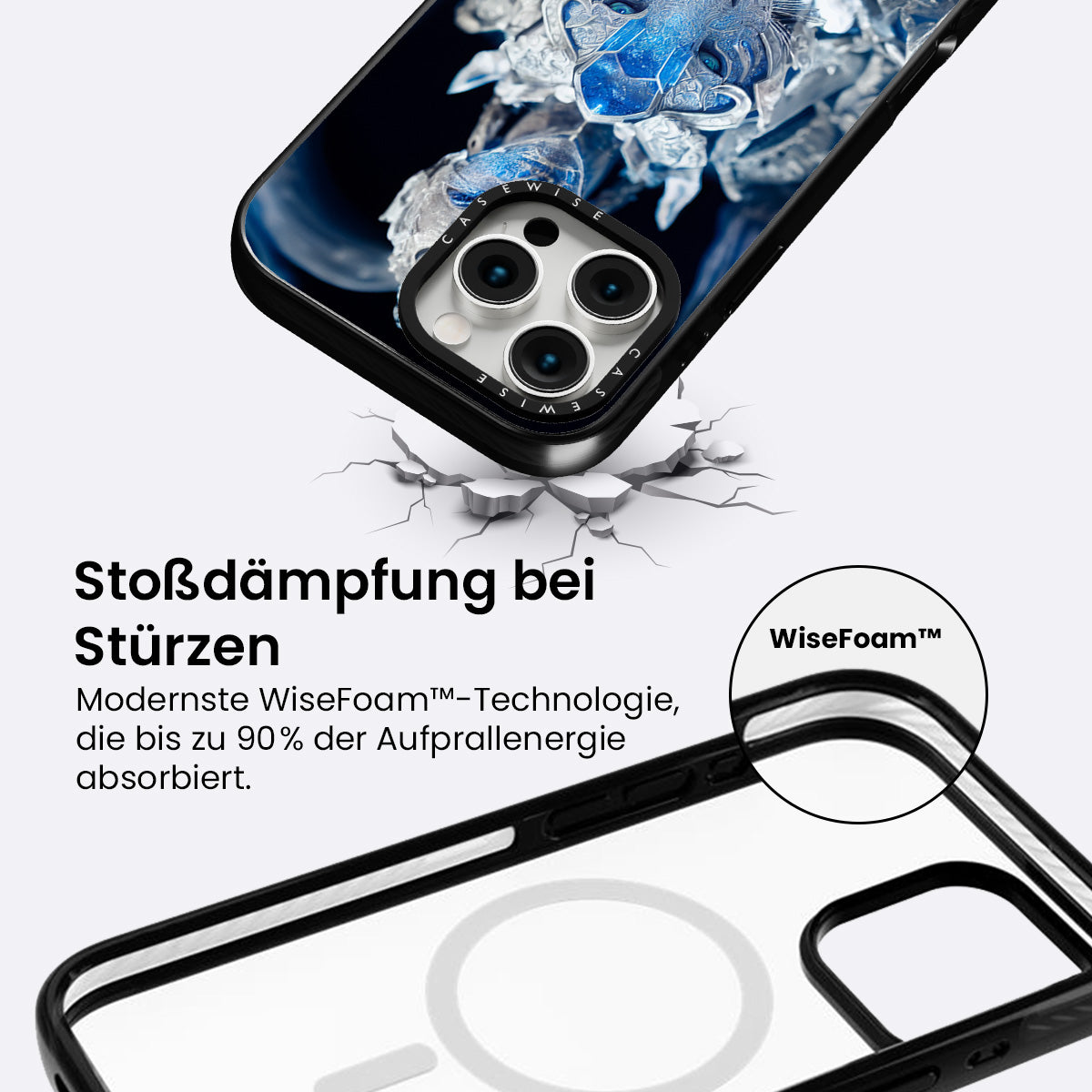 CASEWISE
CASEWISE

Stoßdämpfung bei Stürzen

Modernste WiseFoam™-Technologie, die bis zu 90% der Aufprallenergie absorbiert.

WiseFoam™