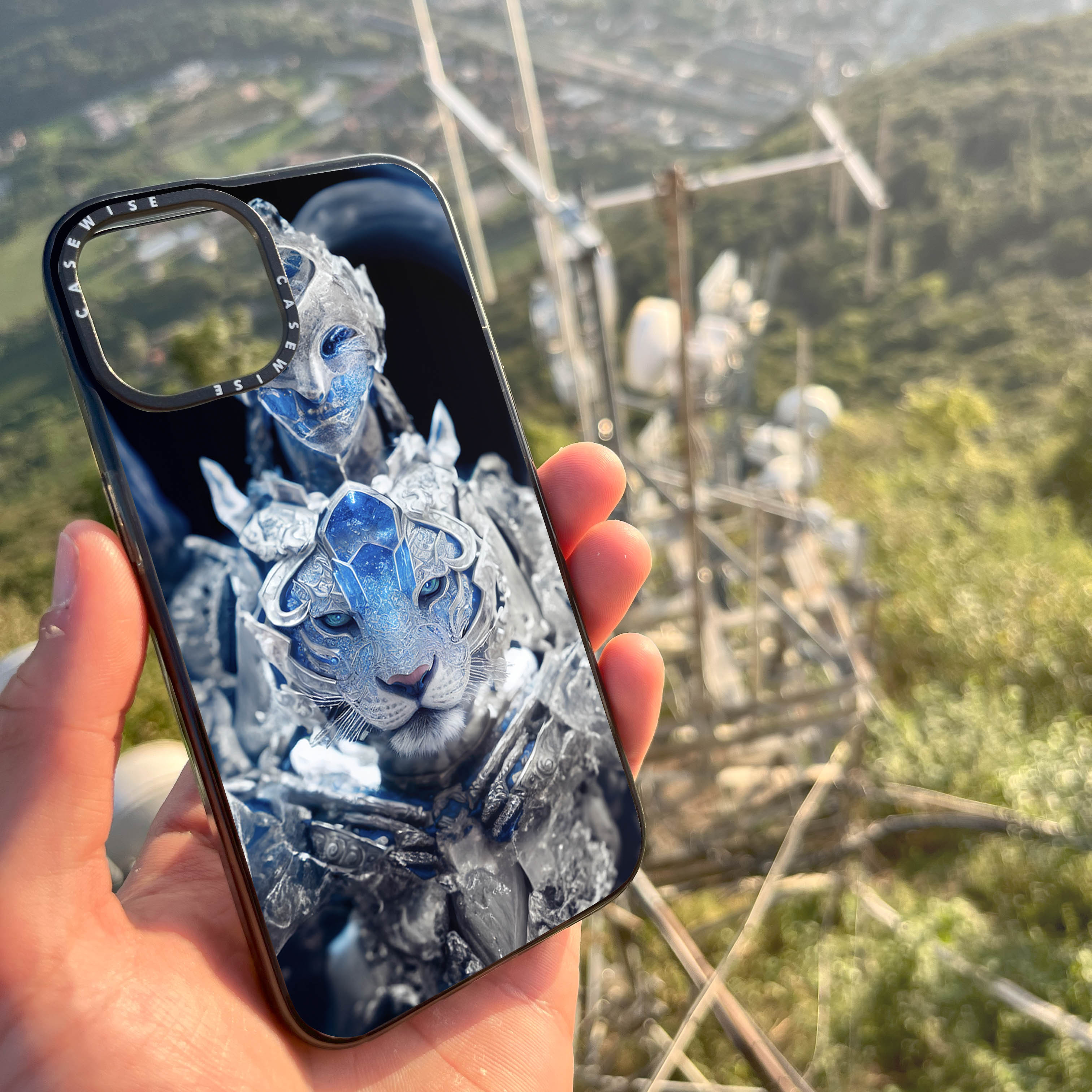 CASEWISE CASEWISE