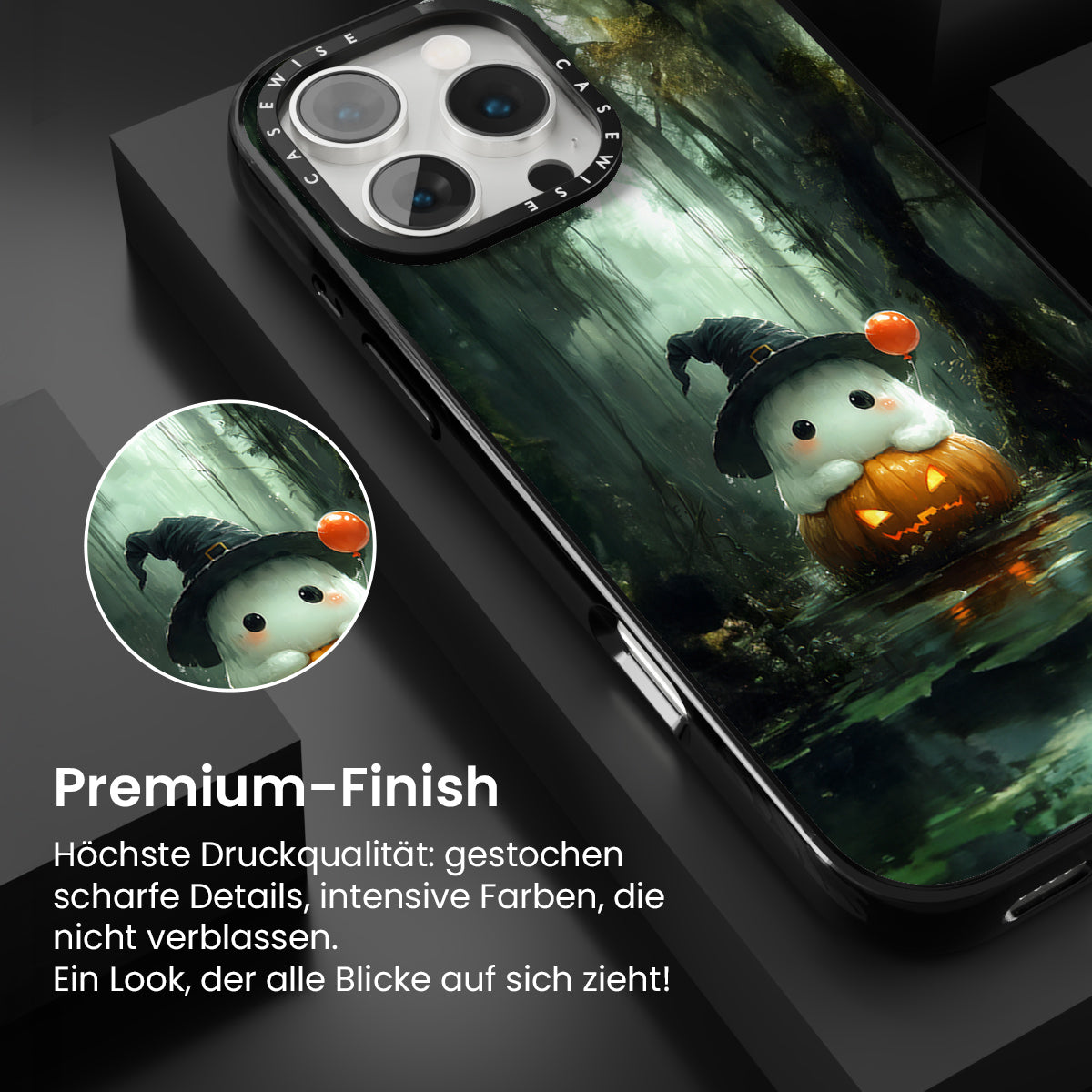 CASEWISE CASEWISE

Premium-Finish

Höchste Druckqualität: gestochen scharfe Details, intensive Farben, die nicht verblassen.
Ein Look, der alle Blicke auf sich zieht!