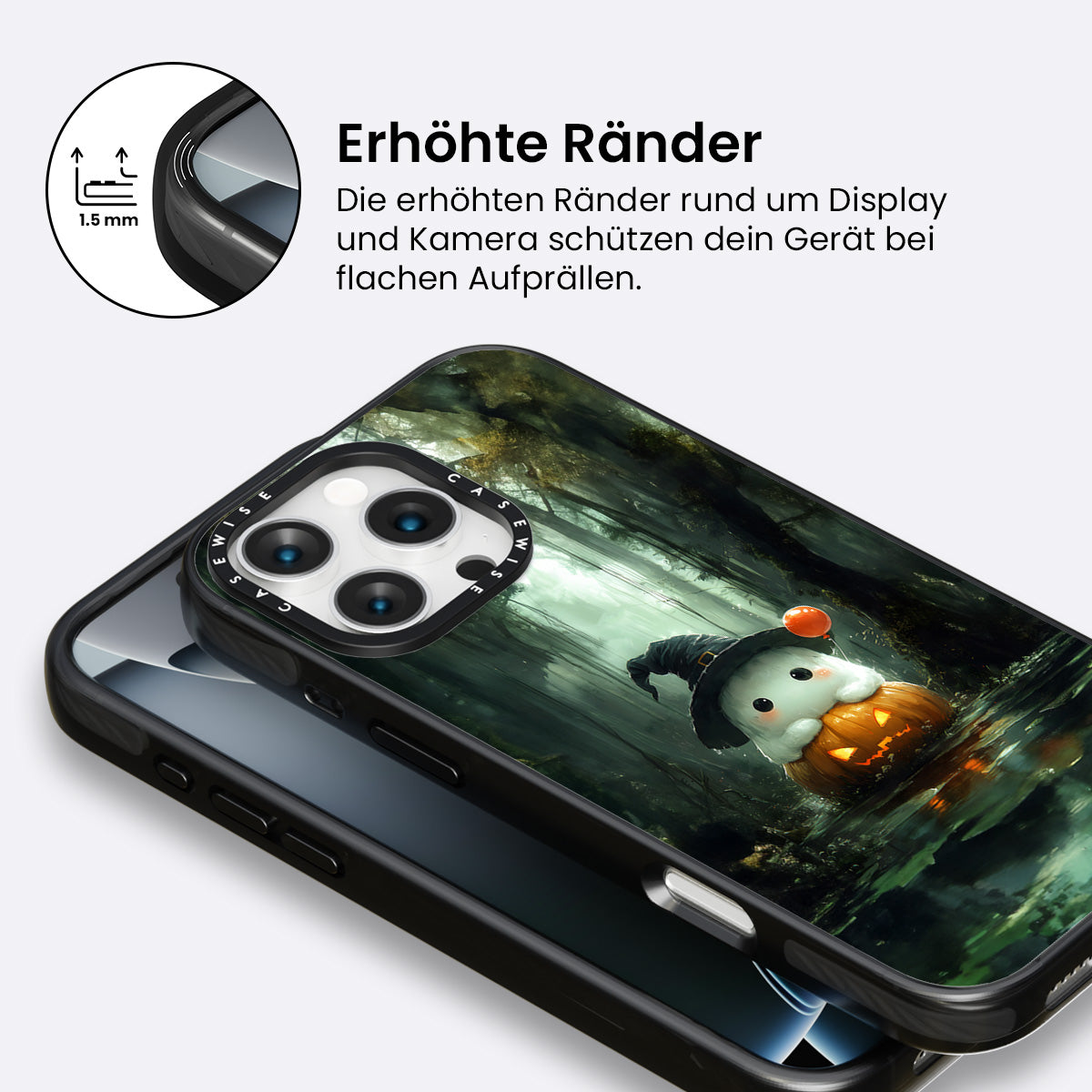 1.5 mm

Erhöhte Ränder

Die erhöhten Ränder rund um Display und Kamera schützen dein Gerät bei flachen Aufprällen.

CASEWISE CASEWISE