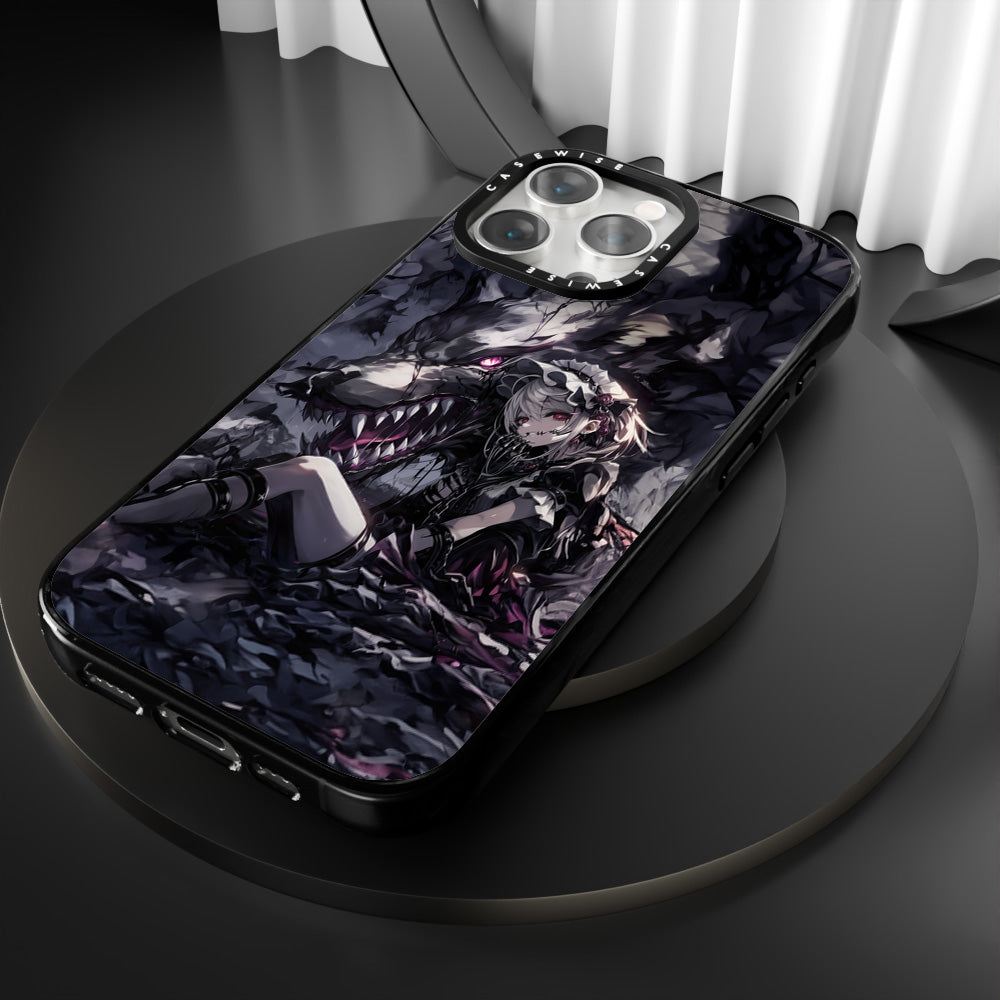 CASEWISE CASEWISE