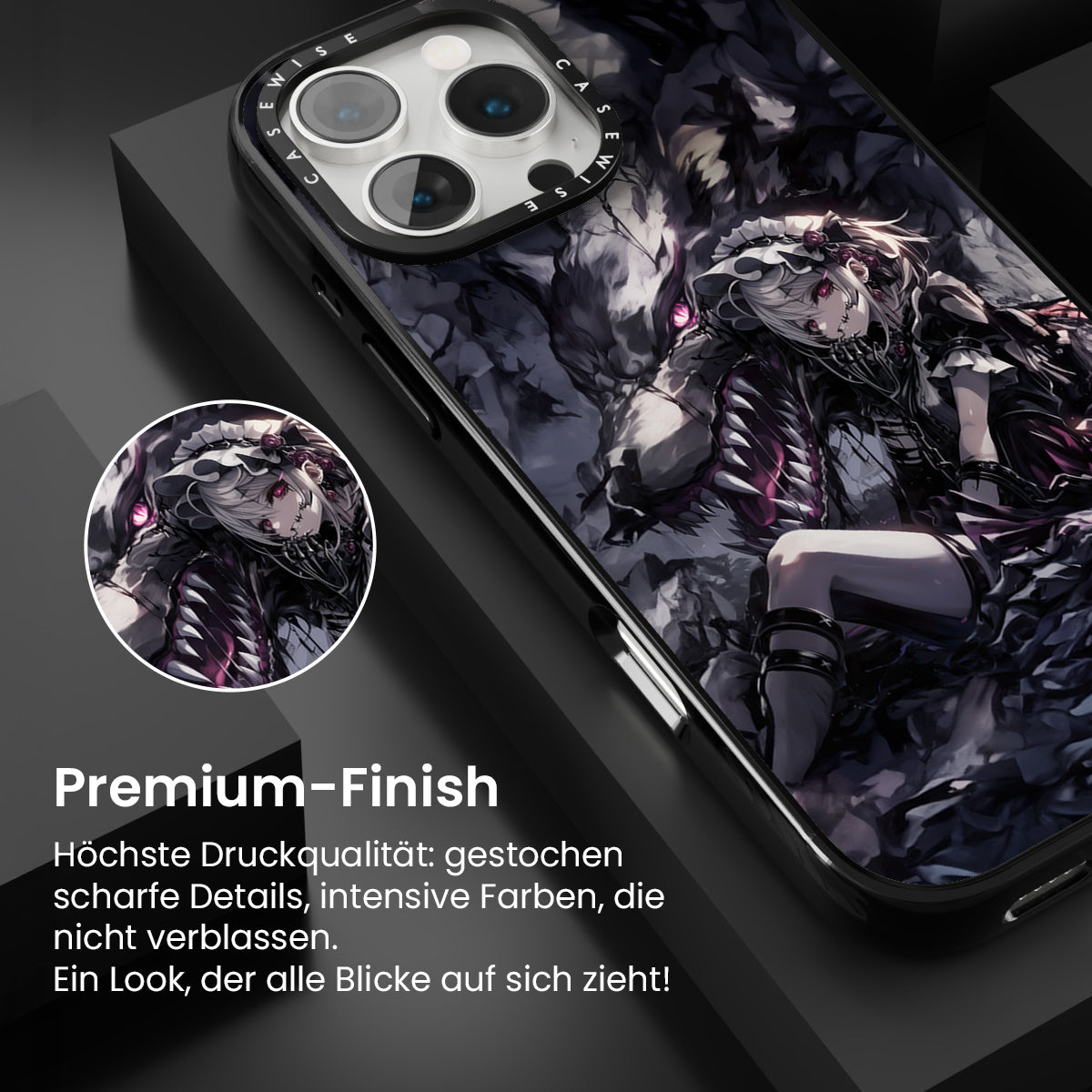 CASEWISE CASEWISE

Premium-Finish

Höchste Druckqualität: gestochen scharfe Details, intensive Farben, die nicht verblassen.
Ein Look, der alle Blicke auf sich zieht!