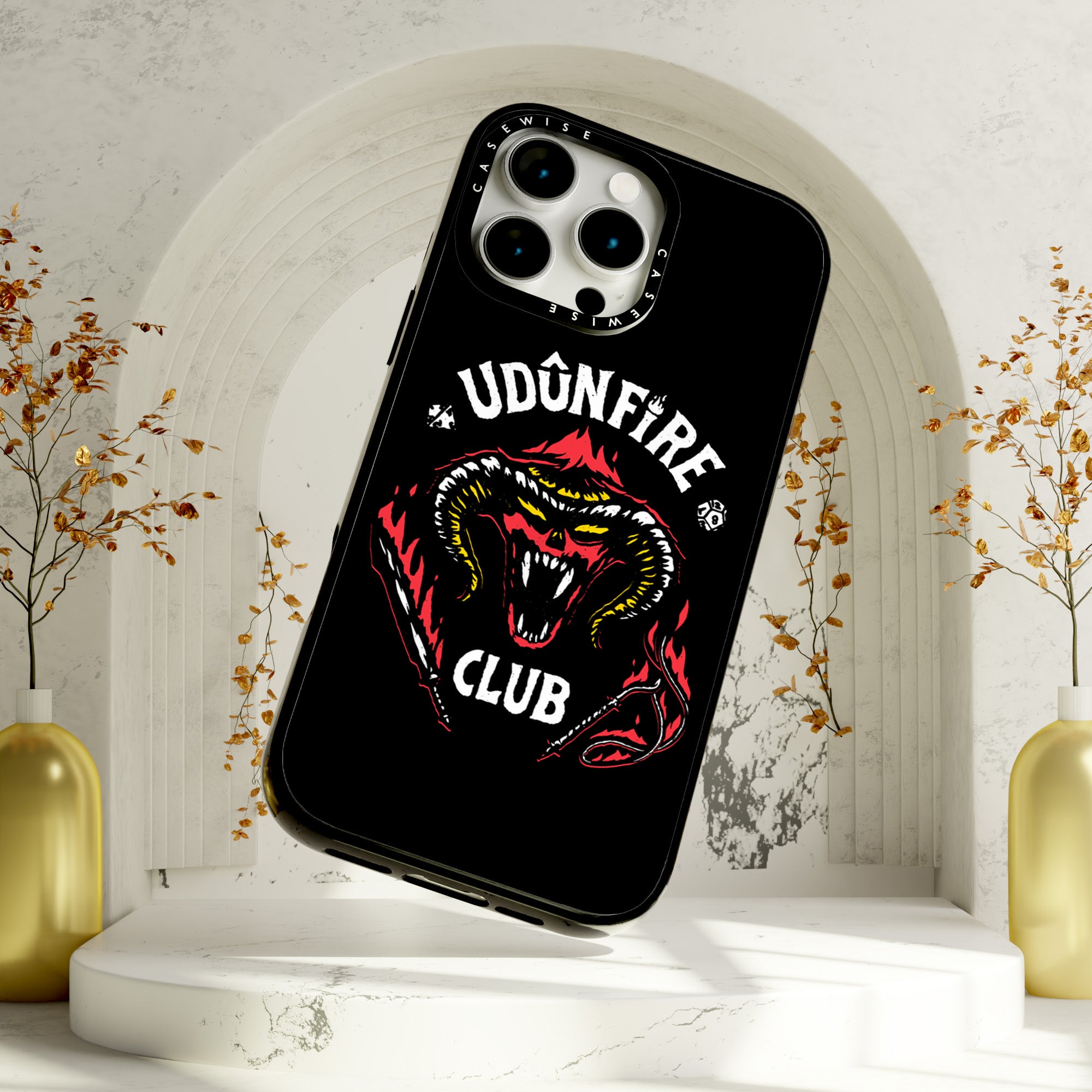 CASEWISE
CASEWISE

UDÛNFIRE
CLUB