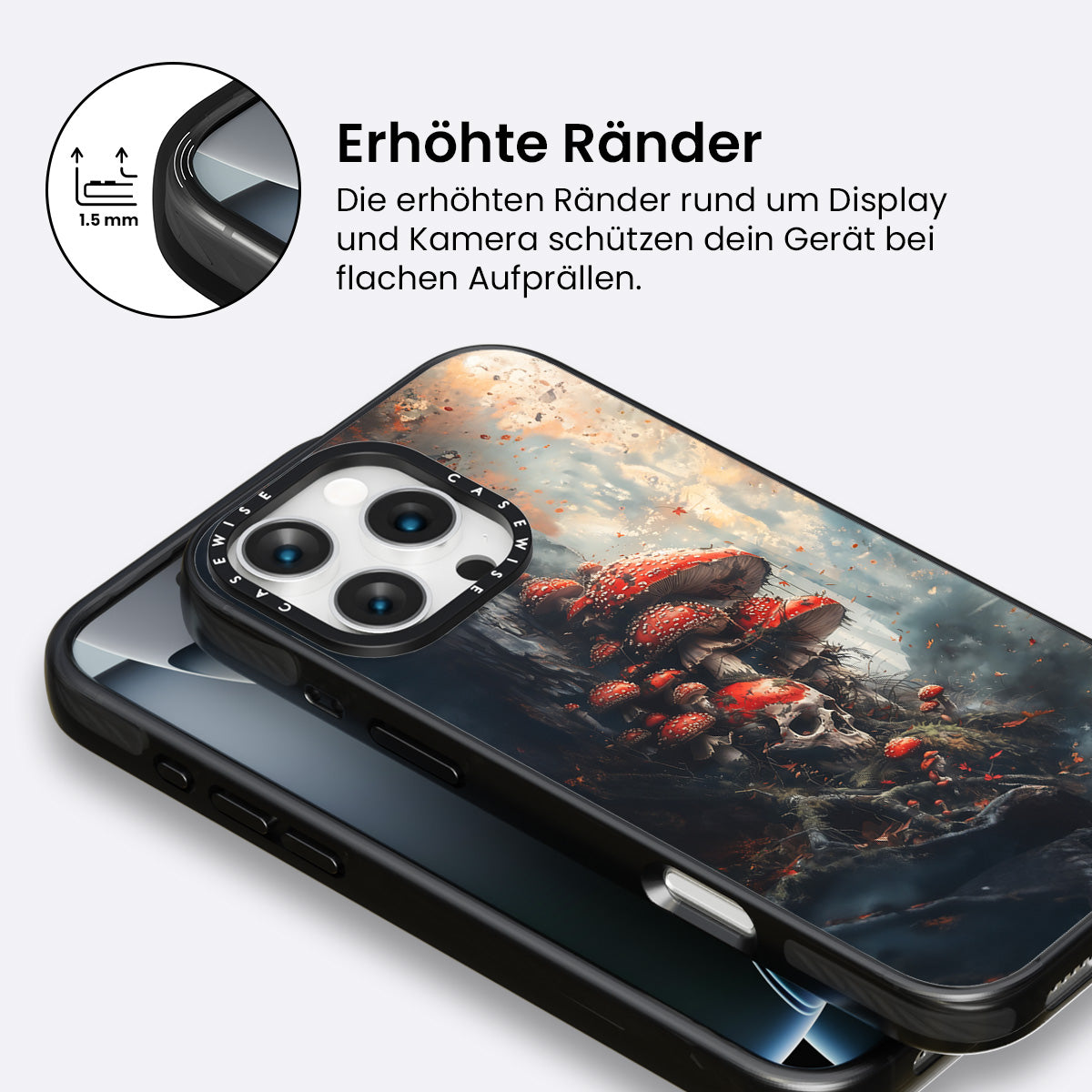 1.5 mm

Erhöhte Ränder

Die erhöhten Ränder rund um Display und Kamera schützen dein Gerät bei flachen Aufprällen.

CASEWISE CASEWISE