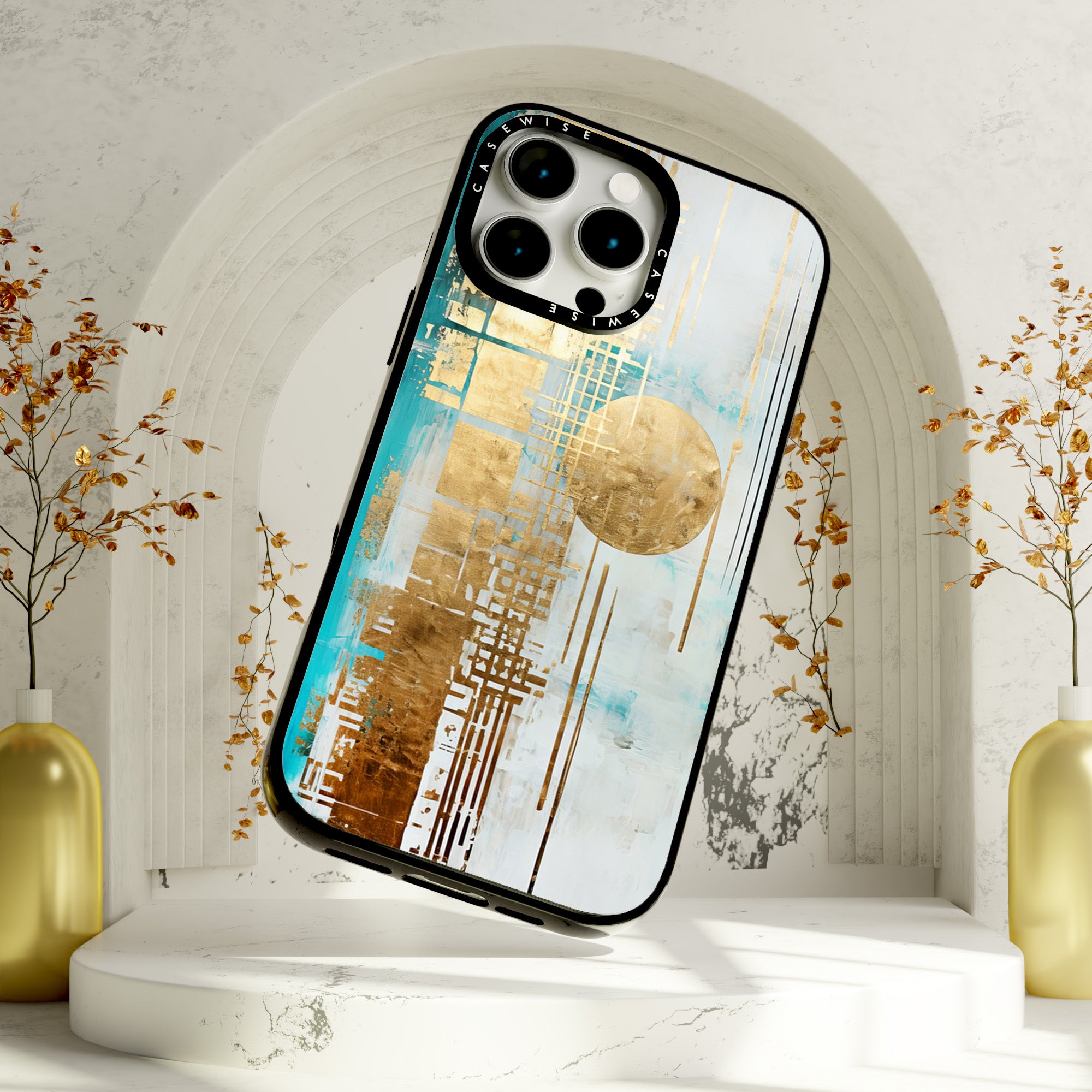 CASEWISE CASEWISE