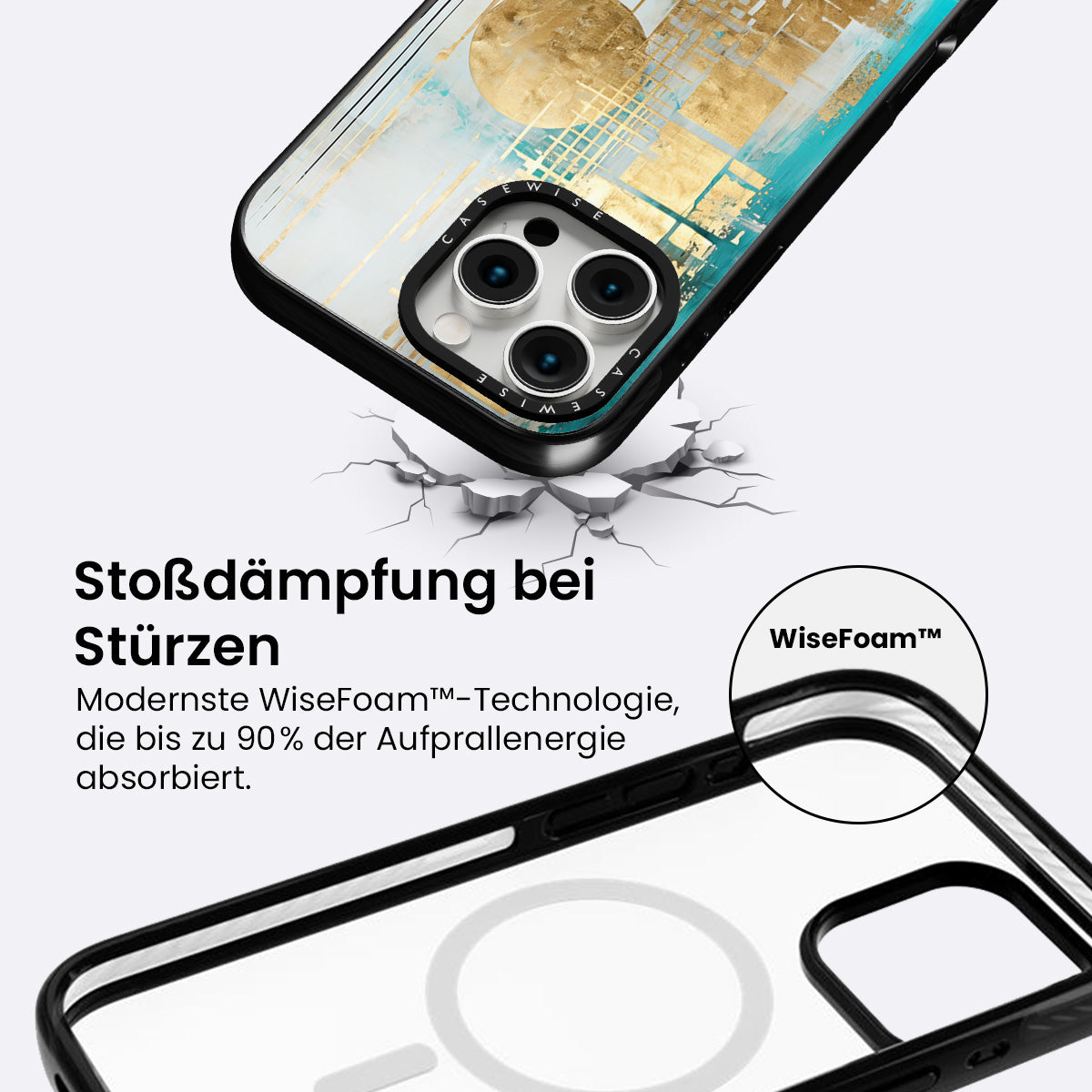 CASEWISE

CASEWISE

Stoßdämpfung bei Stürzen

Modernste WiseFoam™-Technologie, die bis zu 90% der Aufprallenergie absorbiert.

WiseFoam™