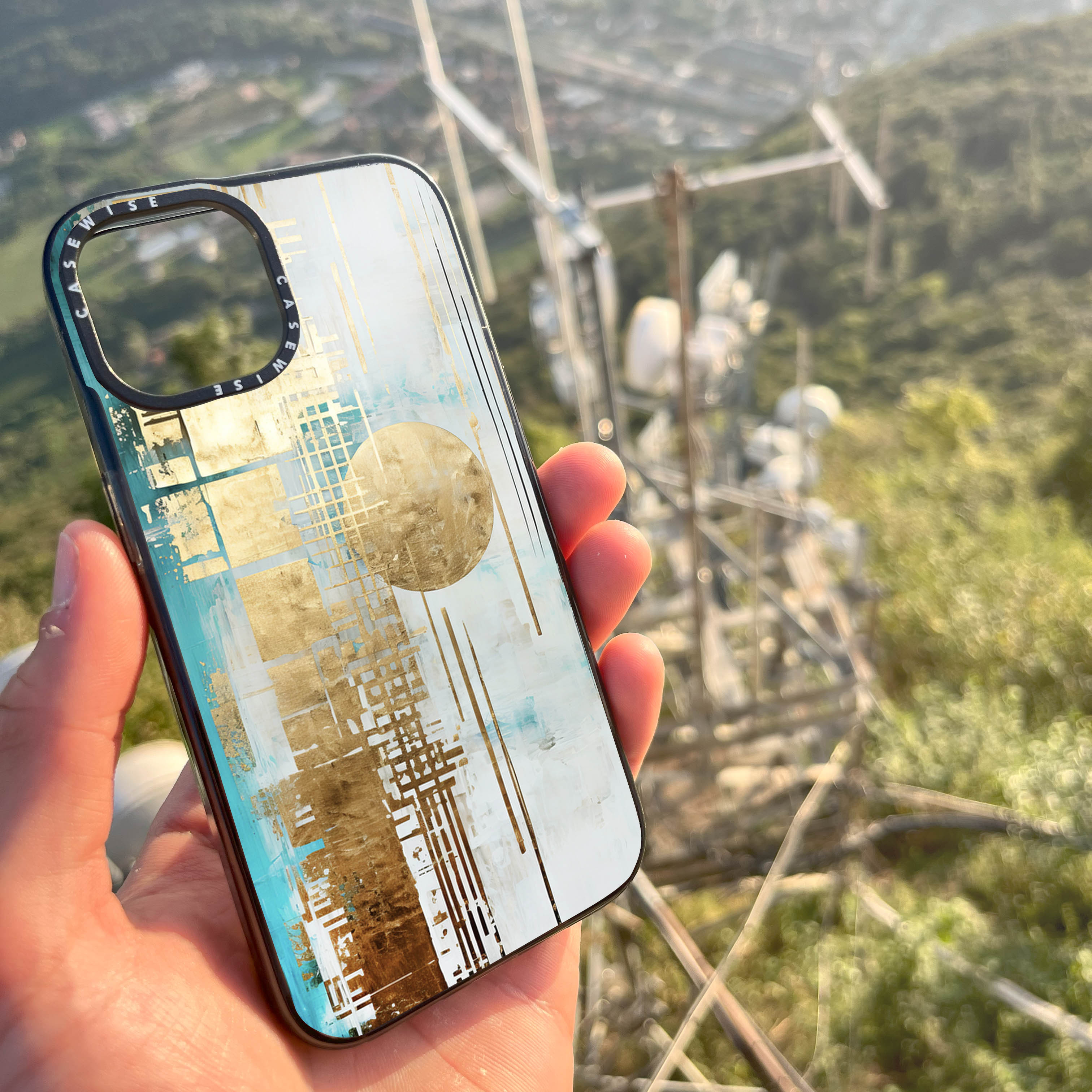 CASEWISE
CASEWISE