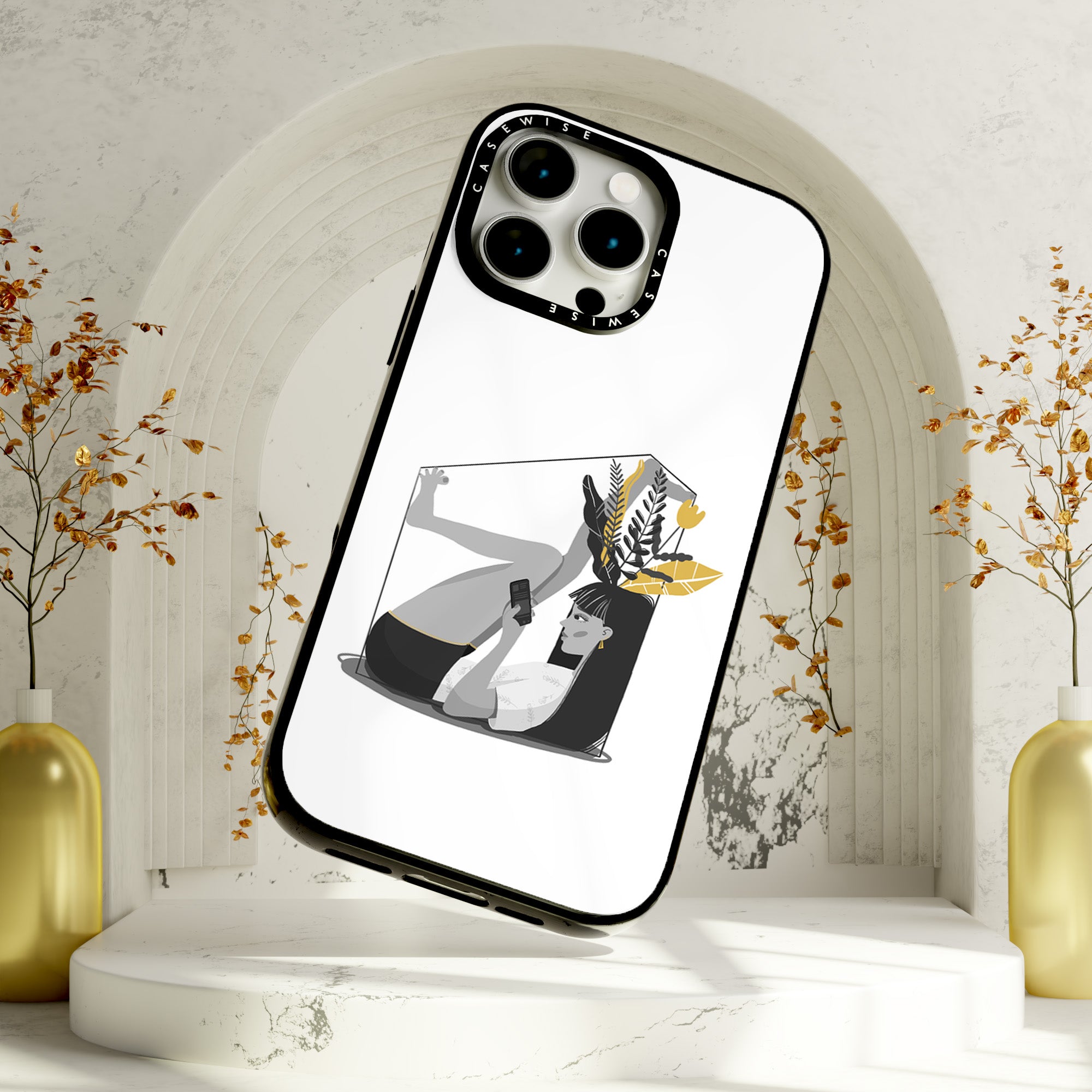 CASEWISE
CASEWISE