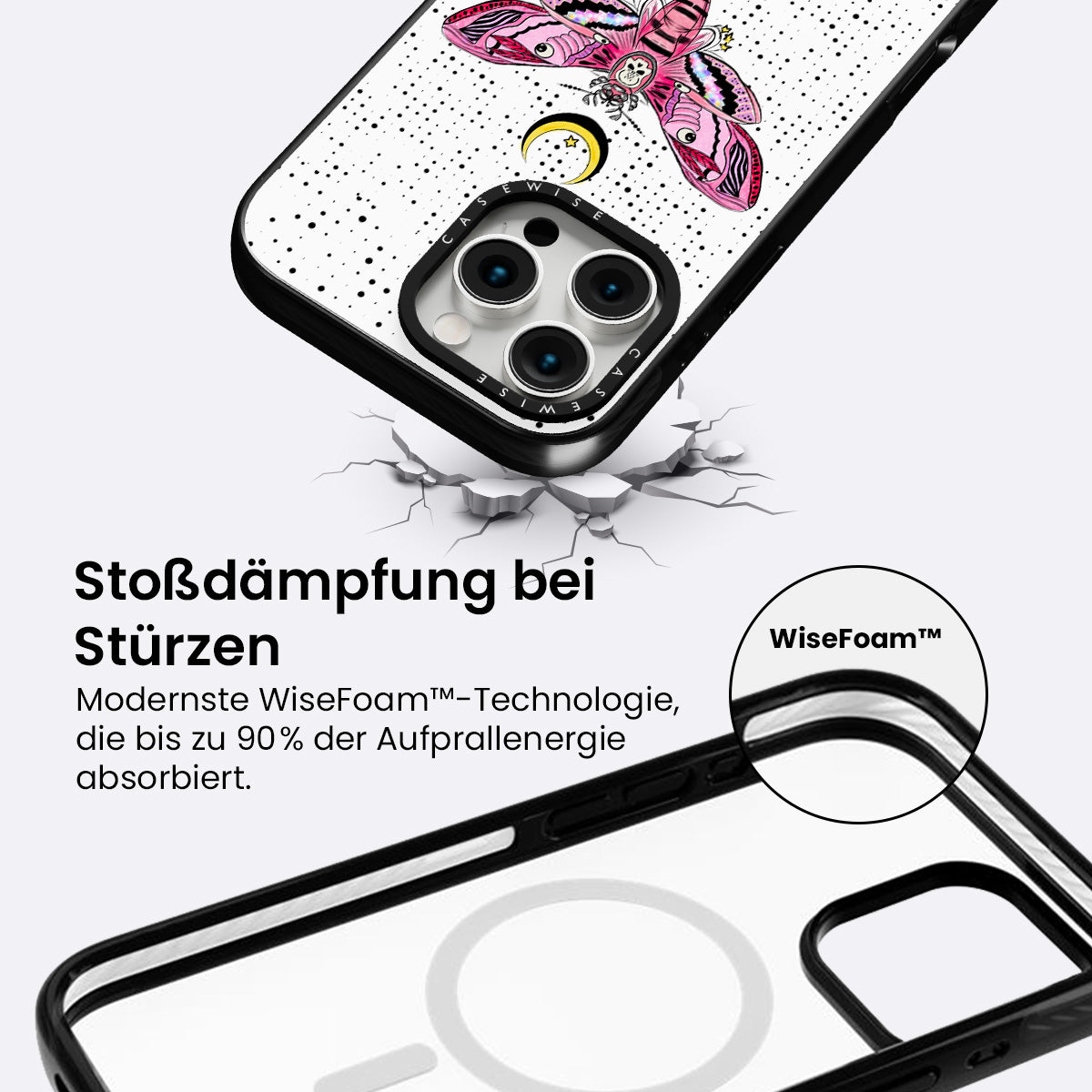 CASEWISE

CASEWISE

Stoßdämpfung bei Stürzen

Modernste WiseFoam™-Technologie, die bis zu 90% der Aufprallenergie absorbiert.

WiseFoam™