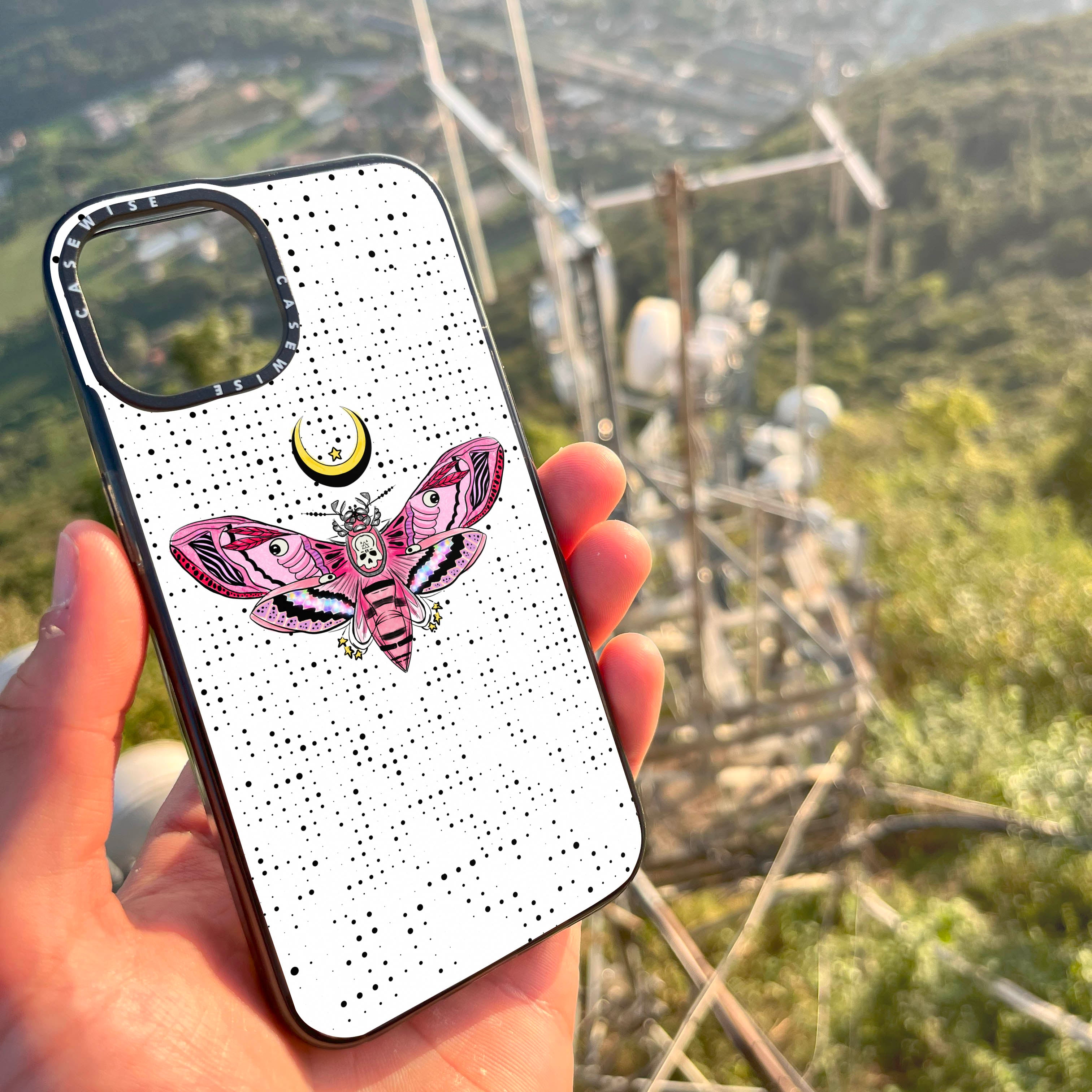 CASEWISE CASEWISE