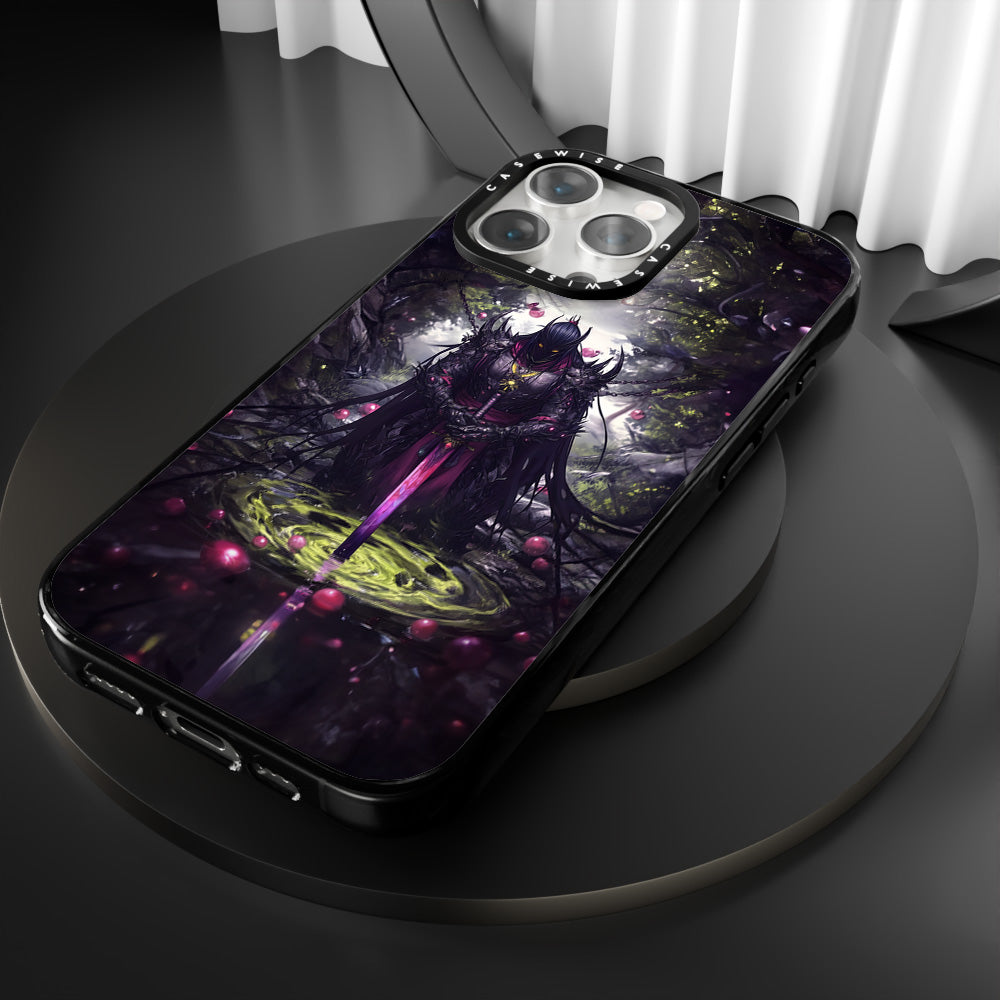 CASEWISE
CASEWISE