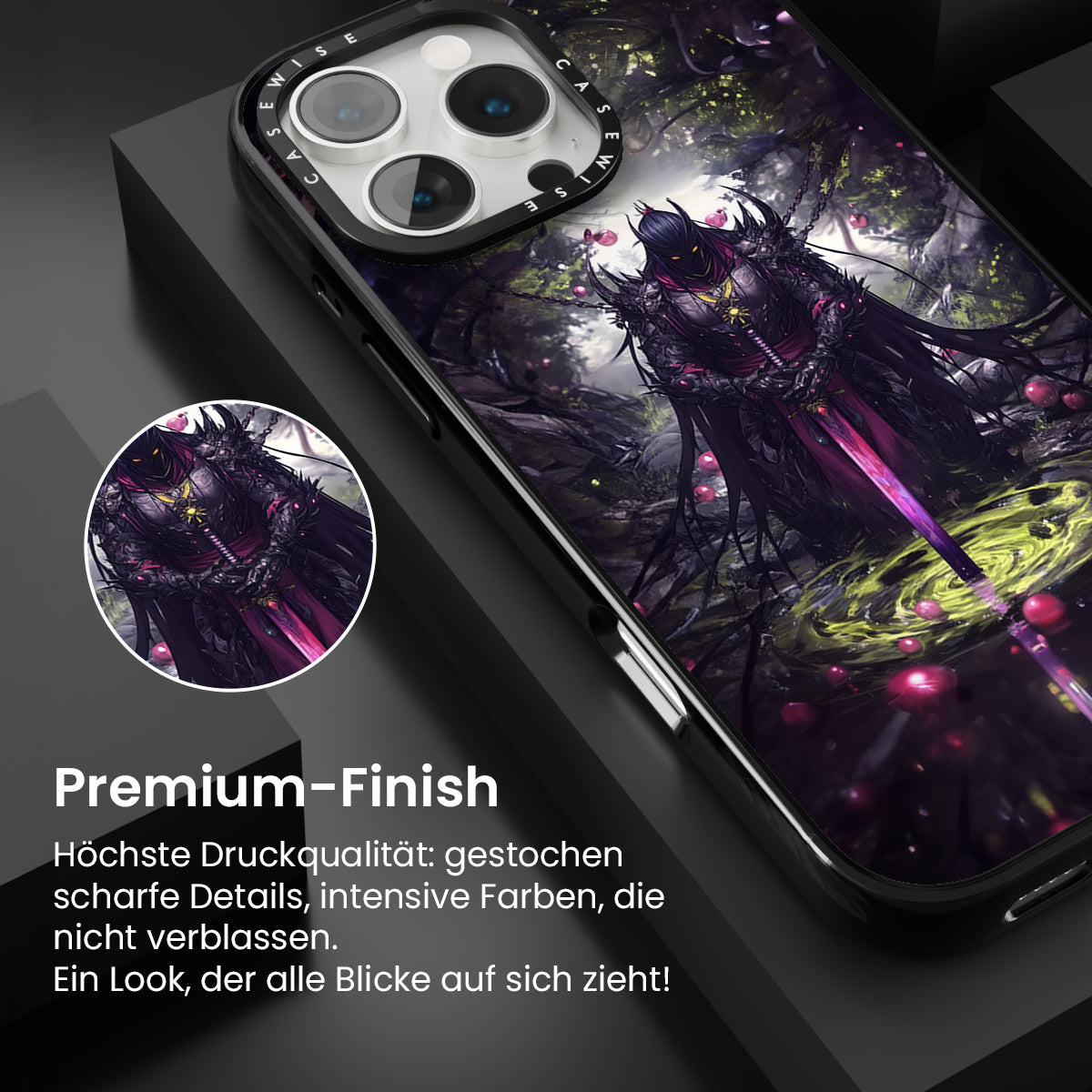 CASEWISE CASEWISE

Premium-Finish

Höchste Druckqualität: gestochen scharfe Details, intensive Farben, die nicht verblassen.
Ein Look, der alle Blicke auf sich zieht!